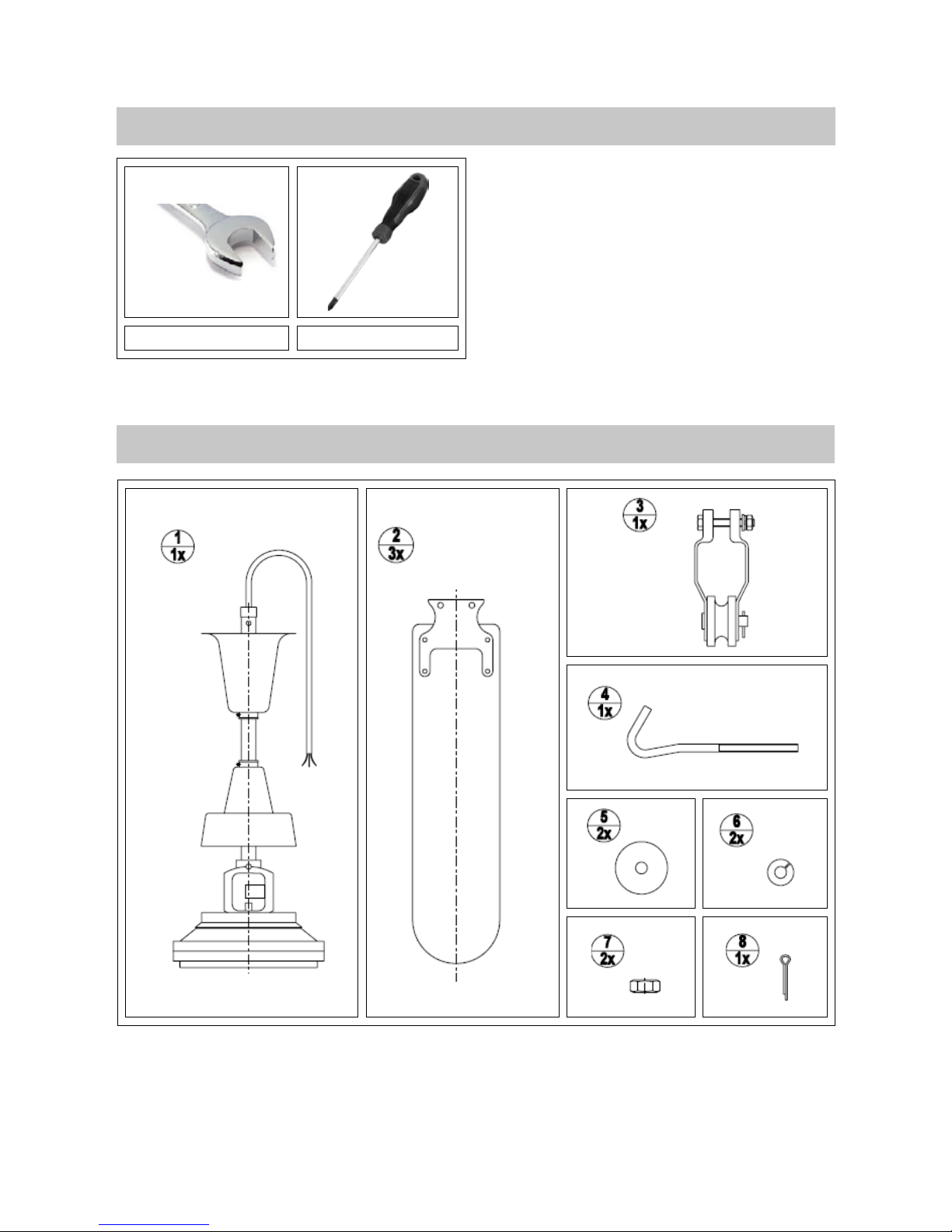 1
1x

2
3x

3
1x

4
1x

5
2x

6
2x

7
2x

8
1x