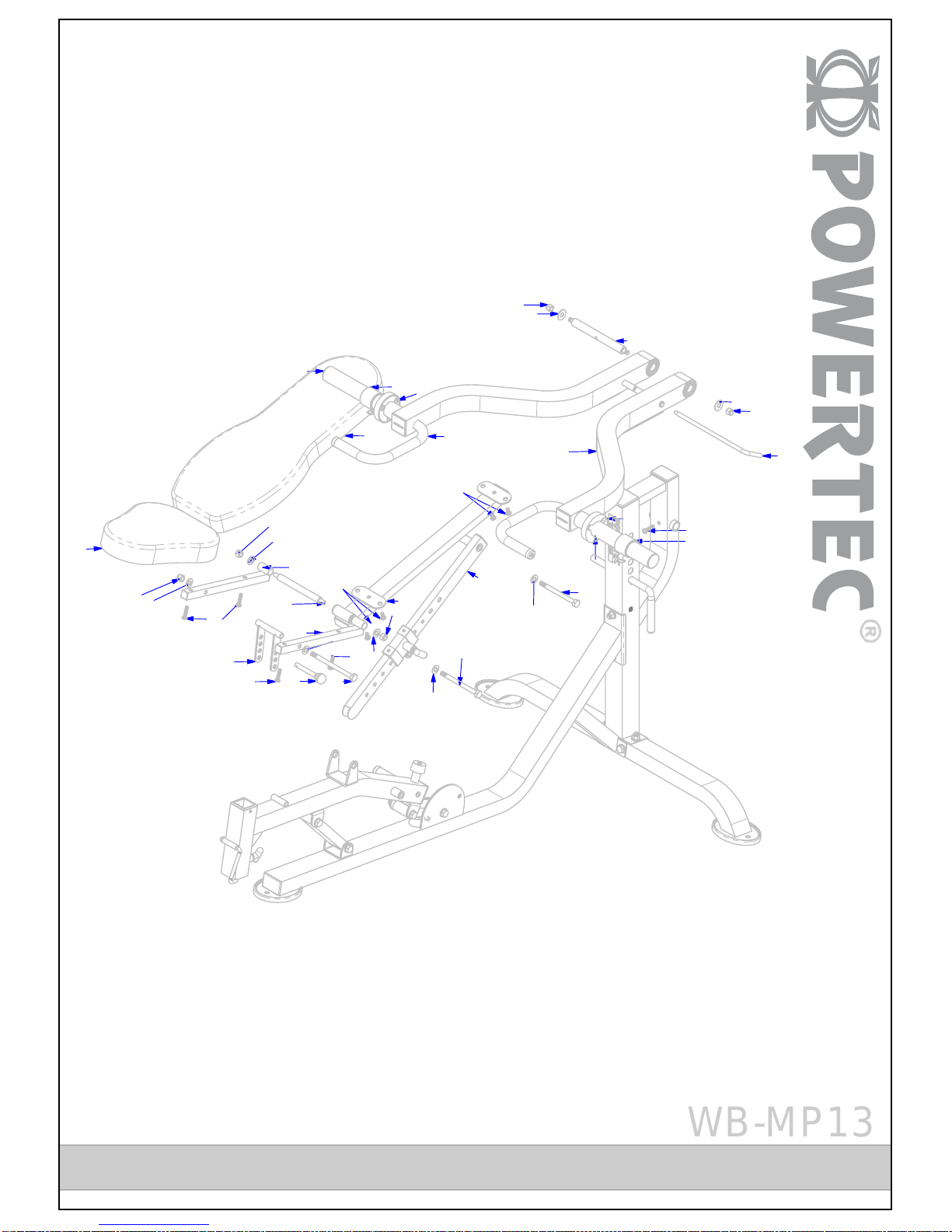 POWERTEC®

WB-MP13