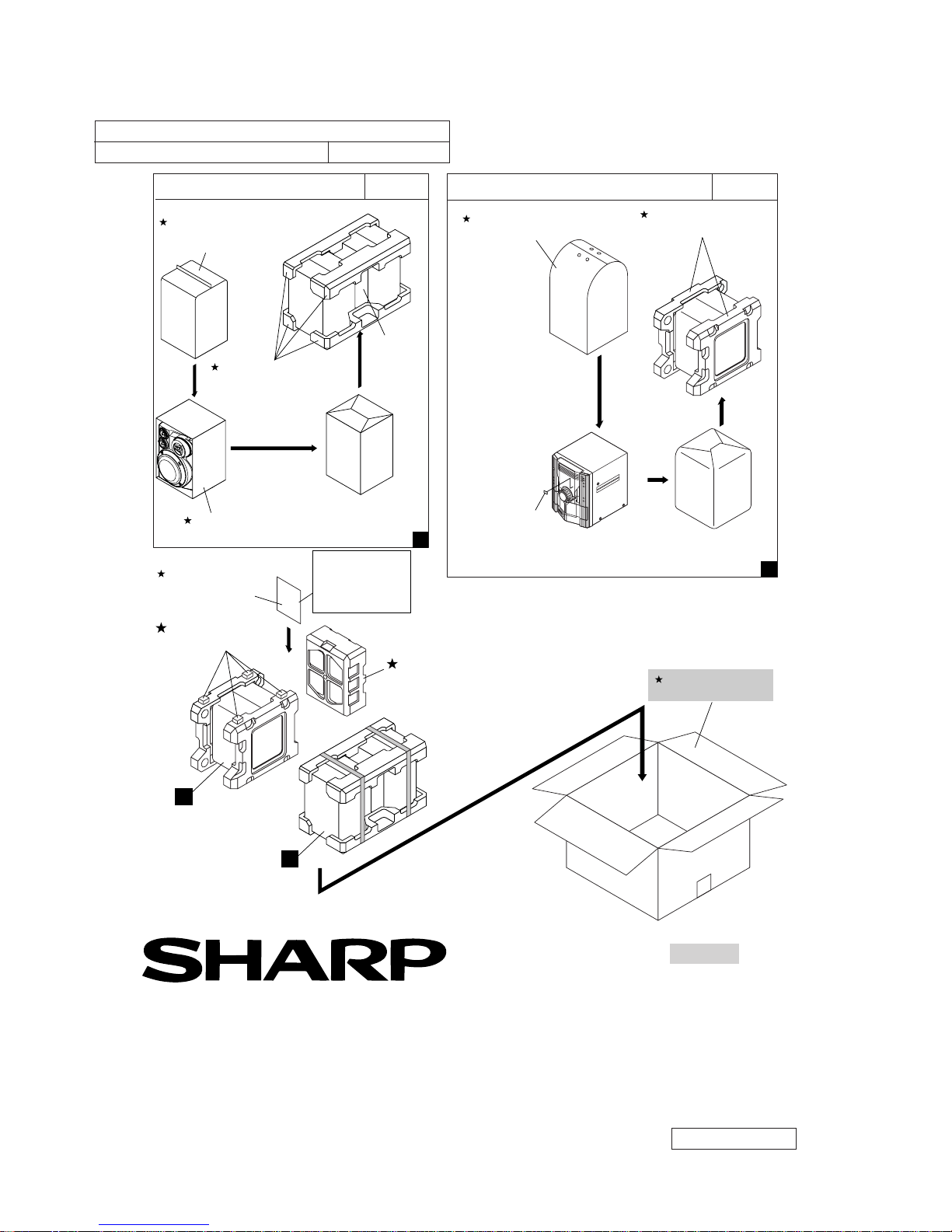 SHARP