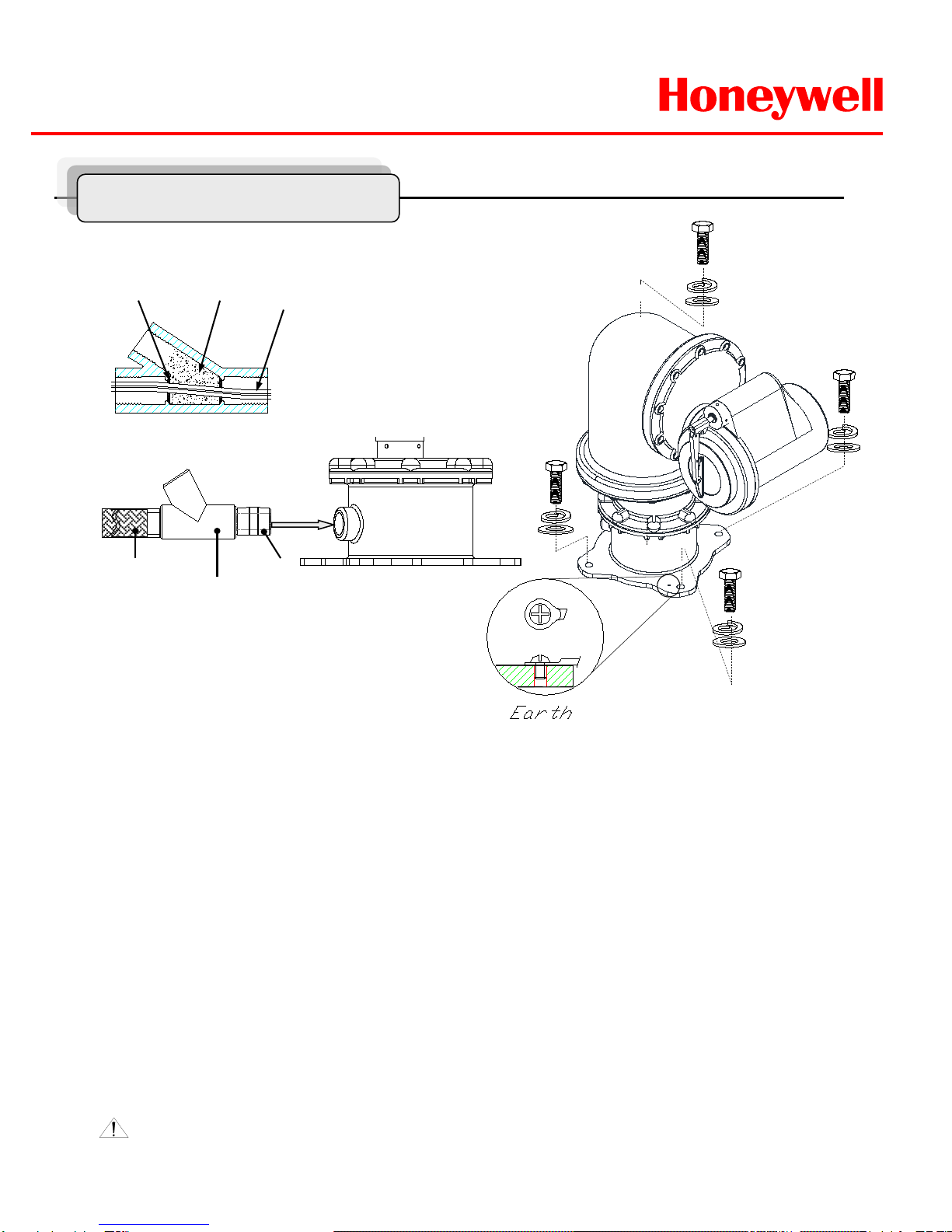 Honeywell

Earth