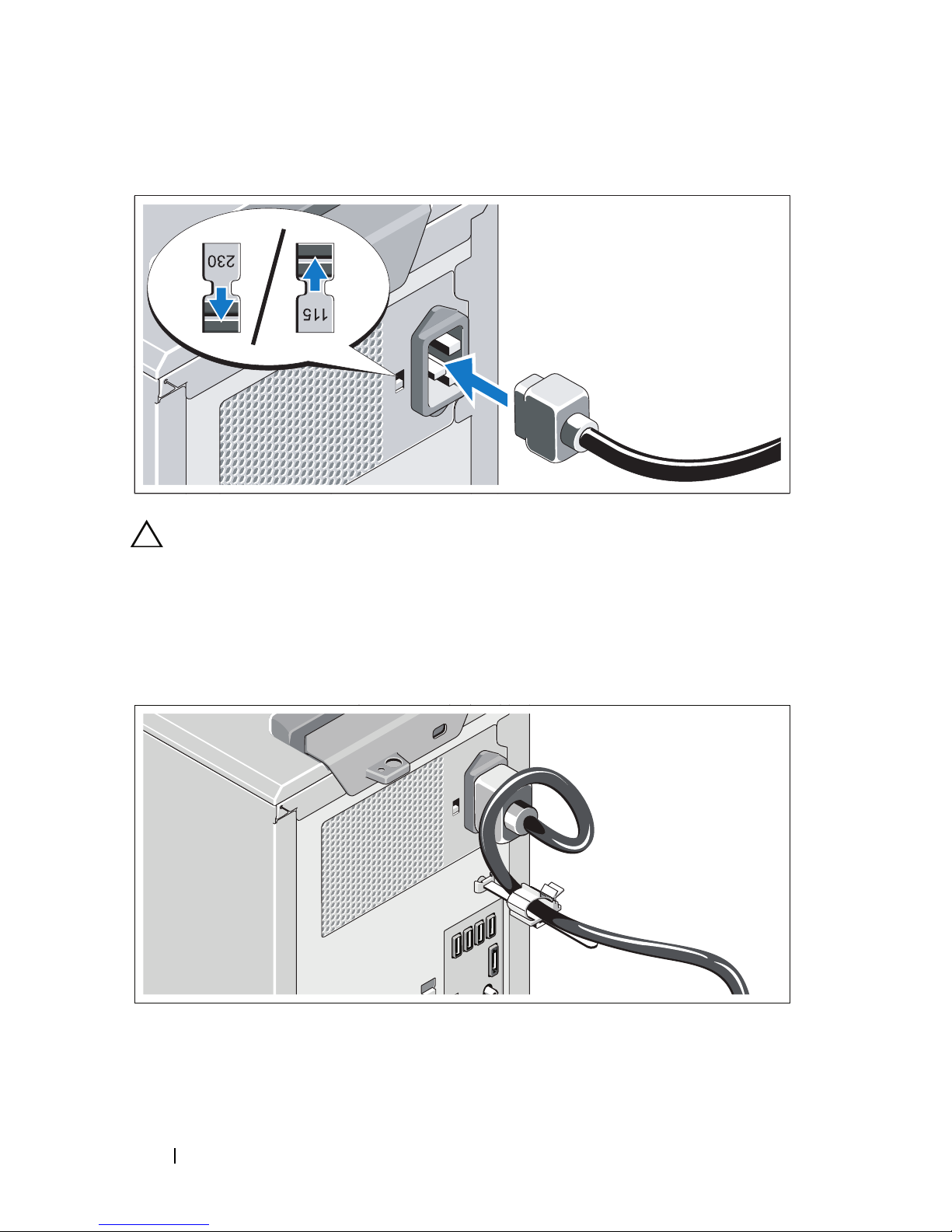 230

115