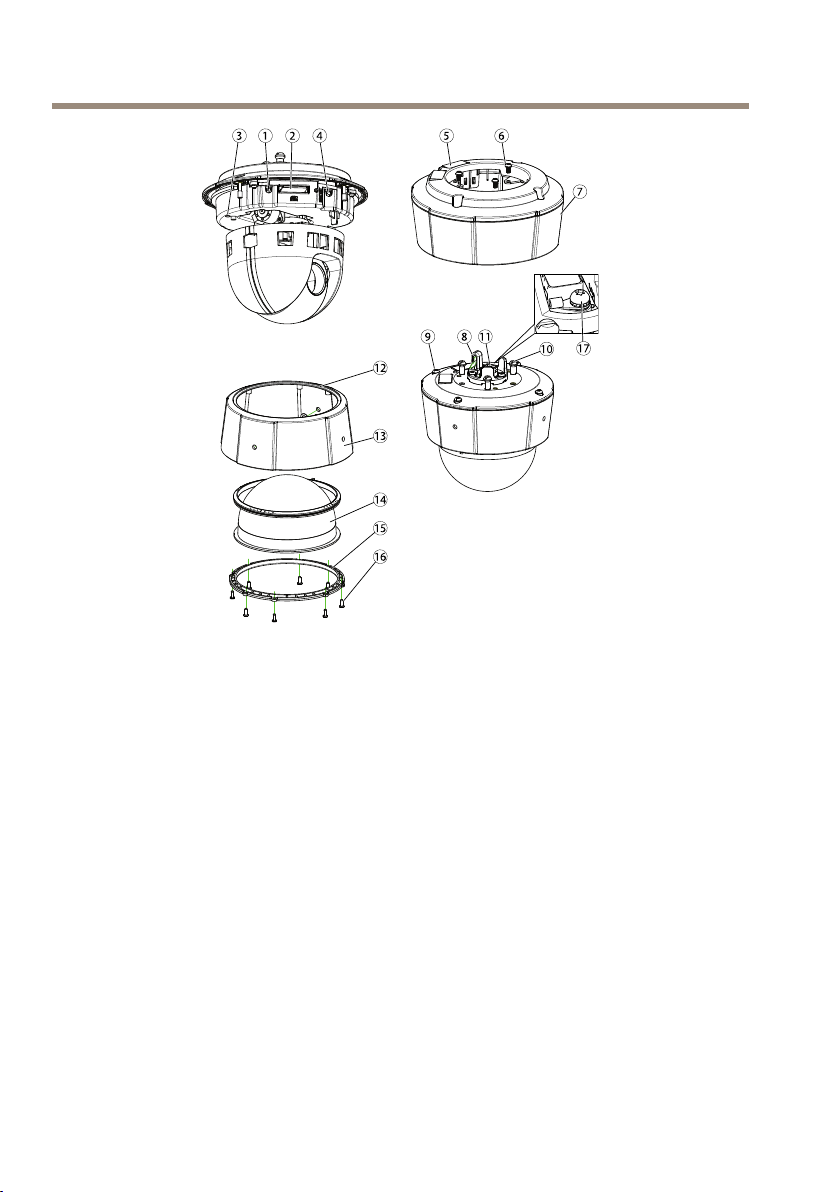 3 1 2 4

5 6

7

9 8 11 10 17

12

13

14

15

16