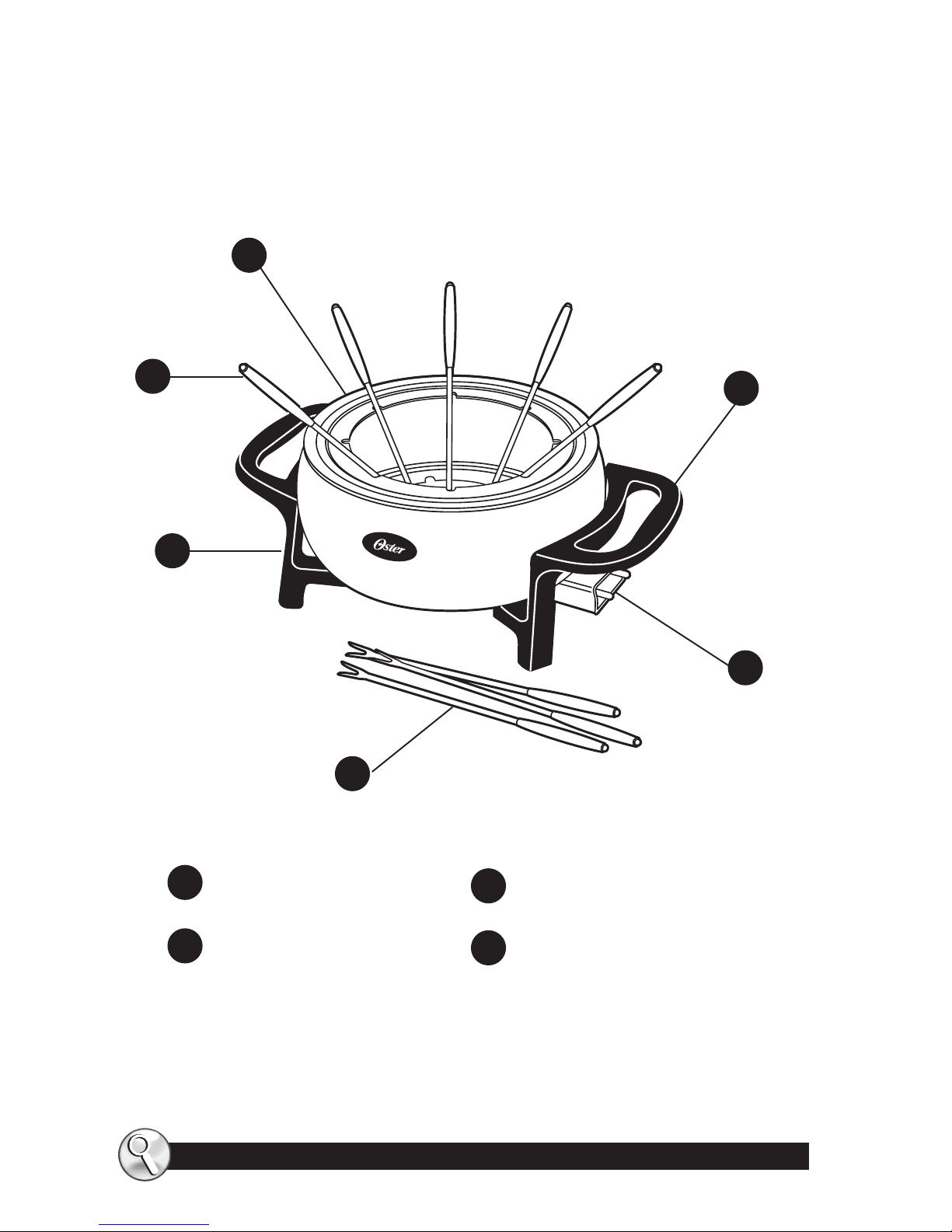 Oster