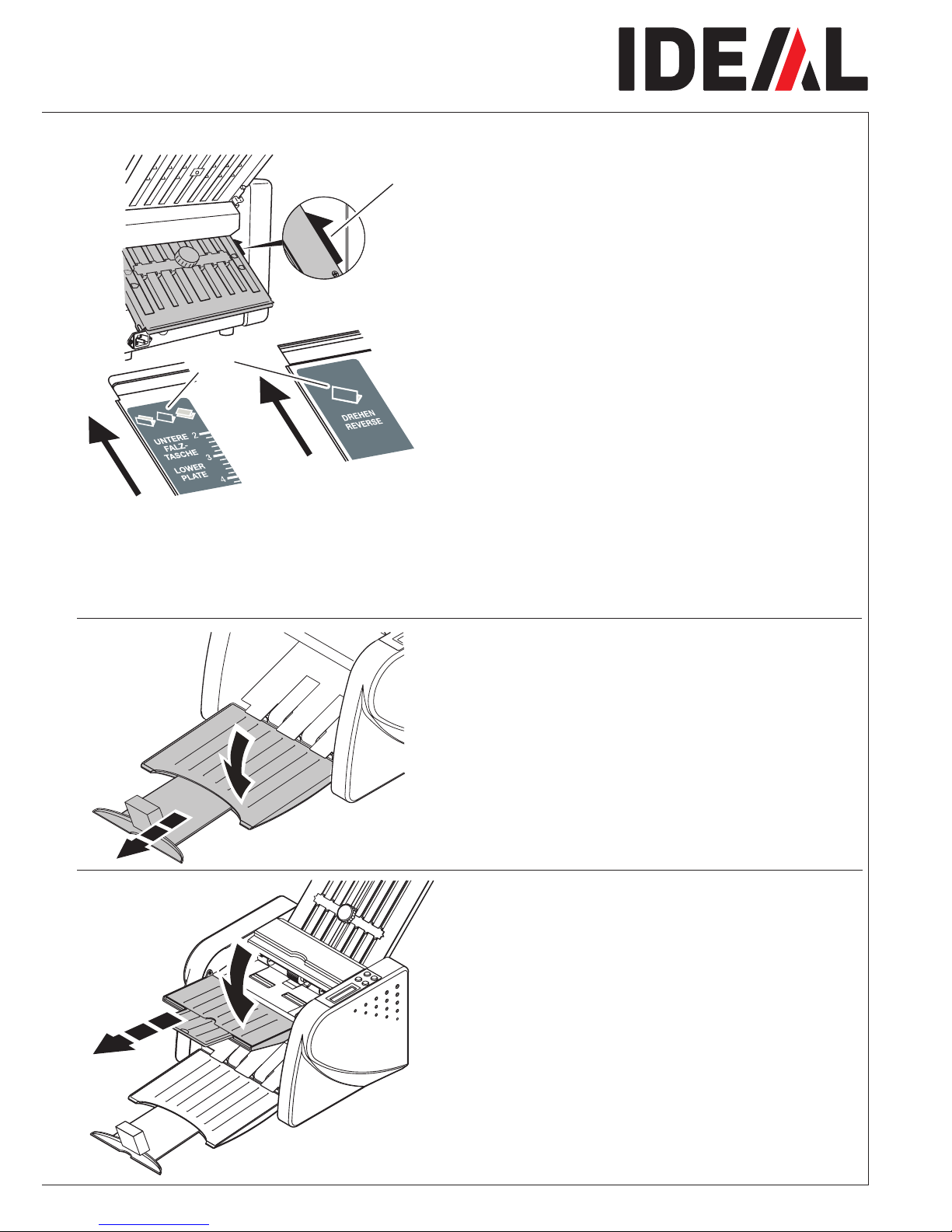 IDEAL

UNTERE FALZ-TASCHE
LOWER PLATE
2
3
4

DREHEN REVERSE