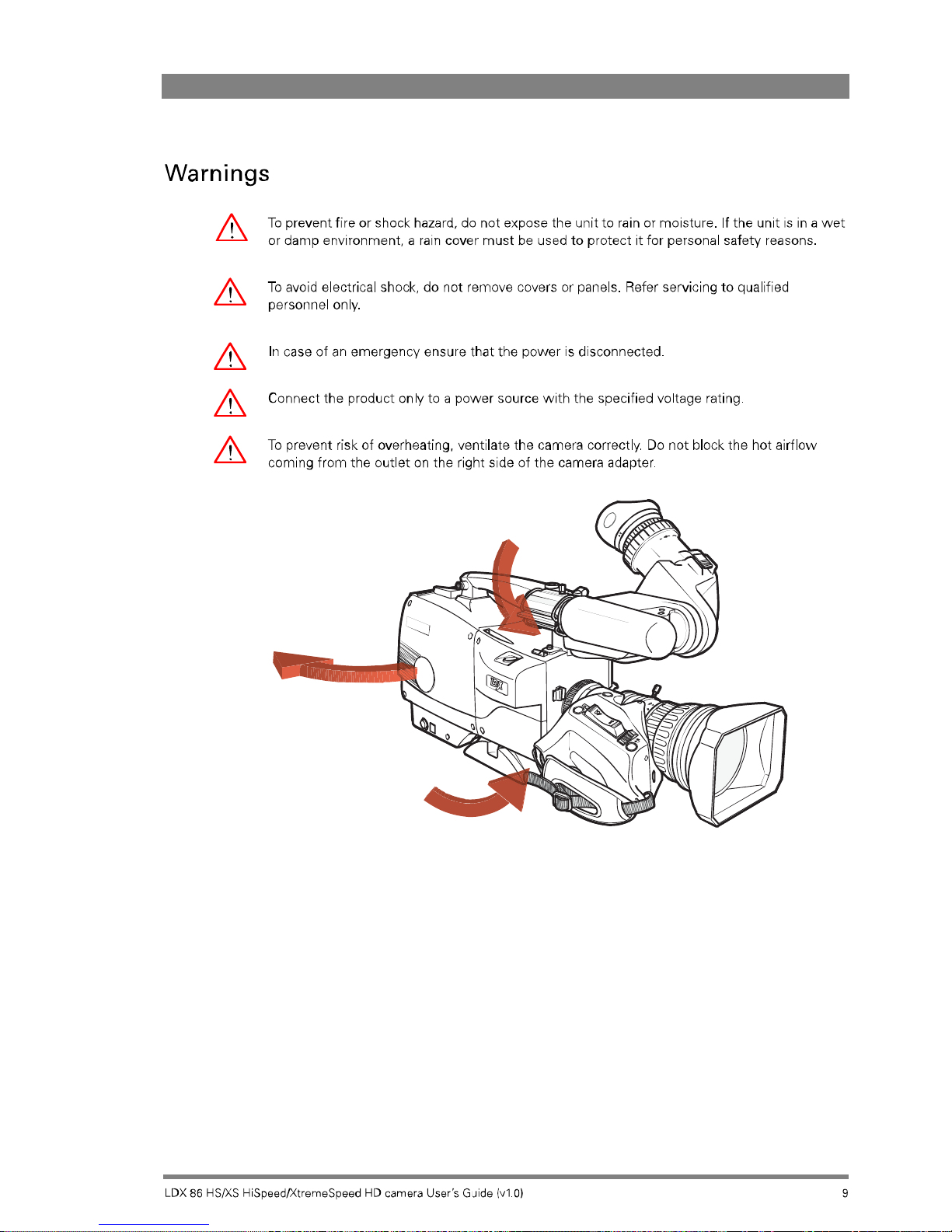 Warnings

To prevent fire or shock hazard, do not expose the unit to rain or moisture. If the unit is in a wet or damp environment, a rain cover must be used to protect it for personal safety reasons.

To avoid electrical shock, do not remove covers or panels. Refer servicing to qualified personnel only.

In case of an emergency ensure that the power is disconnected.

Connect the product only to a power source with the specified voltage rating.

To prevent risk of overheating, ventilate the camera correctly. Do not block the hot airflow coming from the outlet on the right side of the camera adapter.

LDX 86 HS/XS HiSpeed/XtremeSpeed HD camera User's Guide (v1.0)

9