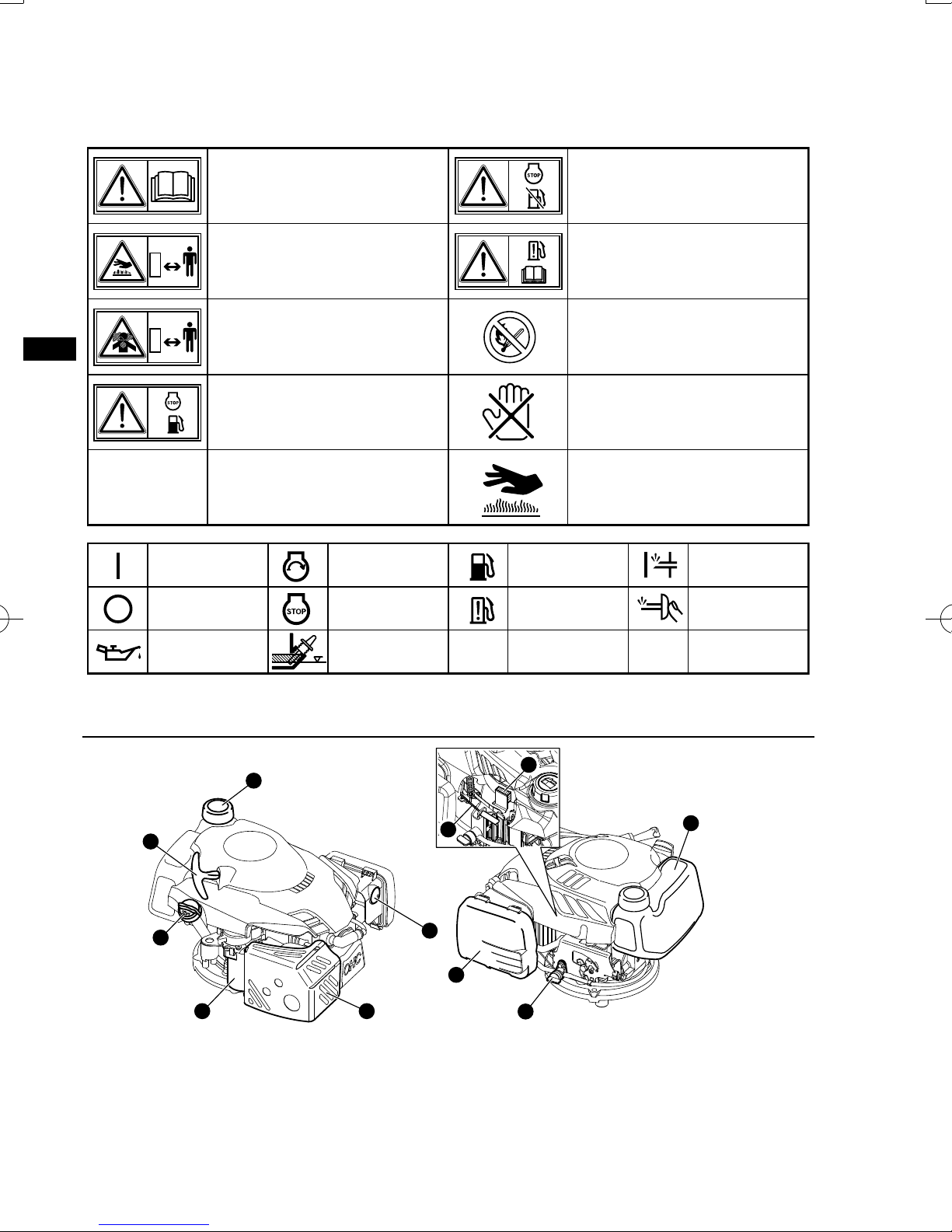 STOP

STOP

STOP

OHC