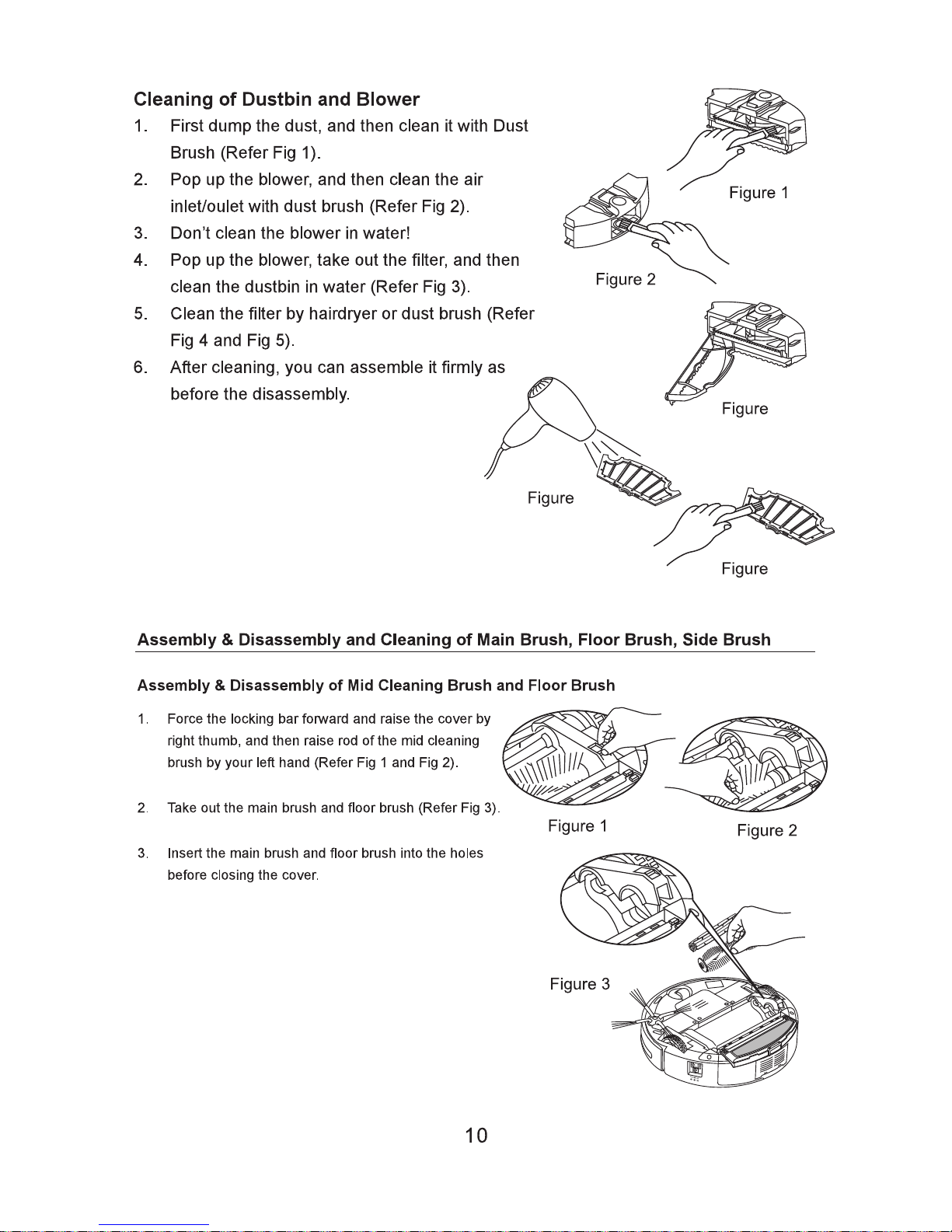 Cleaning of Dustbin and Blower

1. First dump the dust, and then clean it with Dust Brush (Refer Fig 1).
2. Pop up the blower, and then clean the air inlet/oulet with dust brush (Refer Fig 2).
3. Don't clean the blower in water!
4. Pop up the blower, take out the filter, and then clean the dustbin in water (Refer Fig 3).
5. Clean the filter by hairdryer or dust brush (Refer Fig 4 and Fig 5).
6. After cleaning, you can assemble it firmly as before the disassembly.

Figure 1

Figure 2

Figure

Figure

Figure

Assembly & Disassembly and Cleaning of Main Brush, Floor Brush, Side Brush

Assembly & Disassembly of Mid Cleaning Brush and Floor Brush

1. Force the locking bar forward and raise the cover by right thumb, and then raise rod of the mid cleaning brush by your left hand (Refer Fig 1 and Fig 2).

2. Take out the main brush and floor brush (Refer Fig 3).

3. Insert the main brush and floor brush into the holes before closing the cover.

Figure 1

Figure 2

Figure 3

10