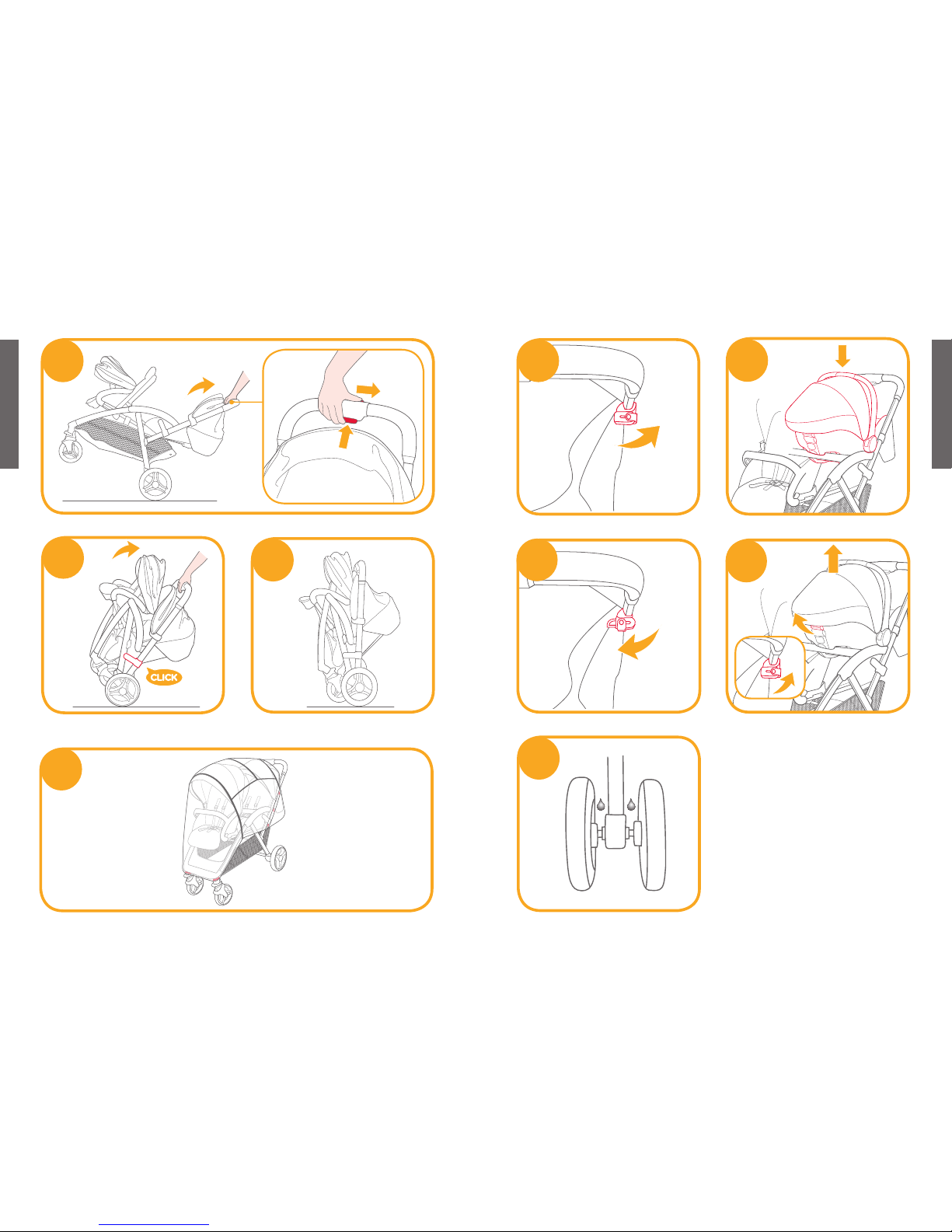 CLICK