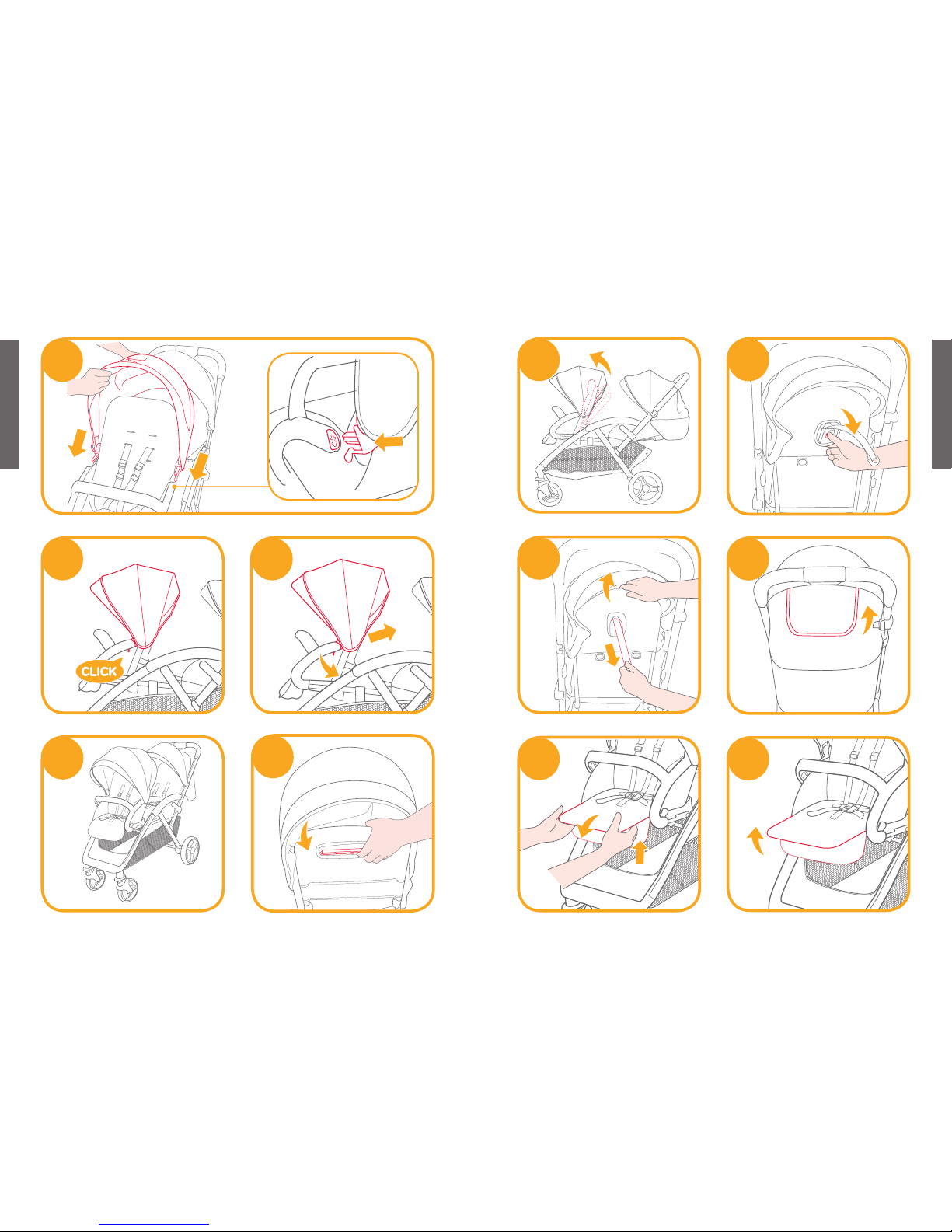 CLICK