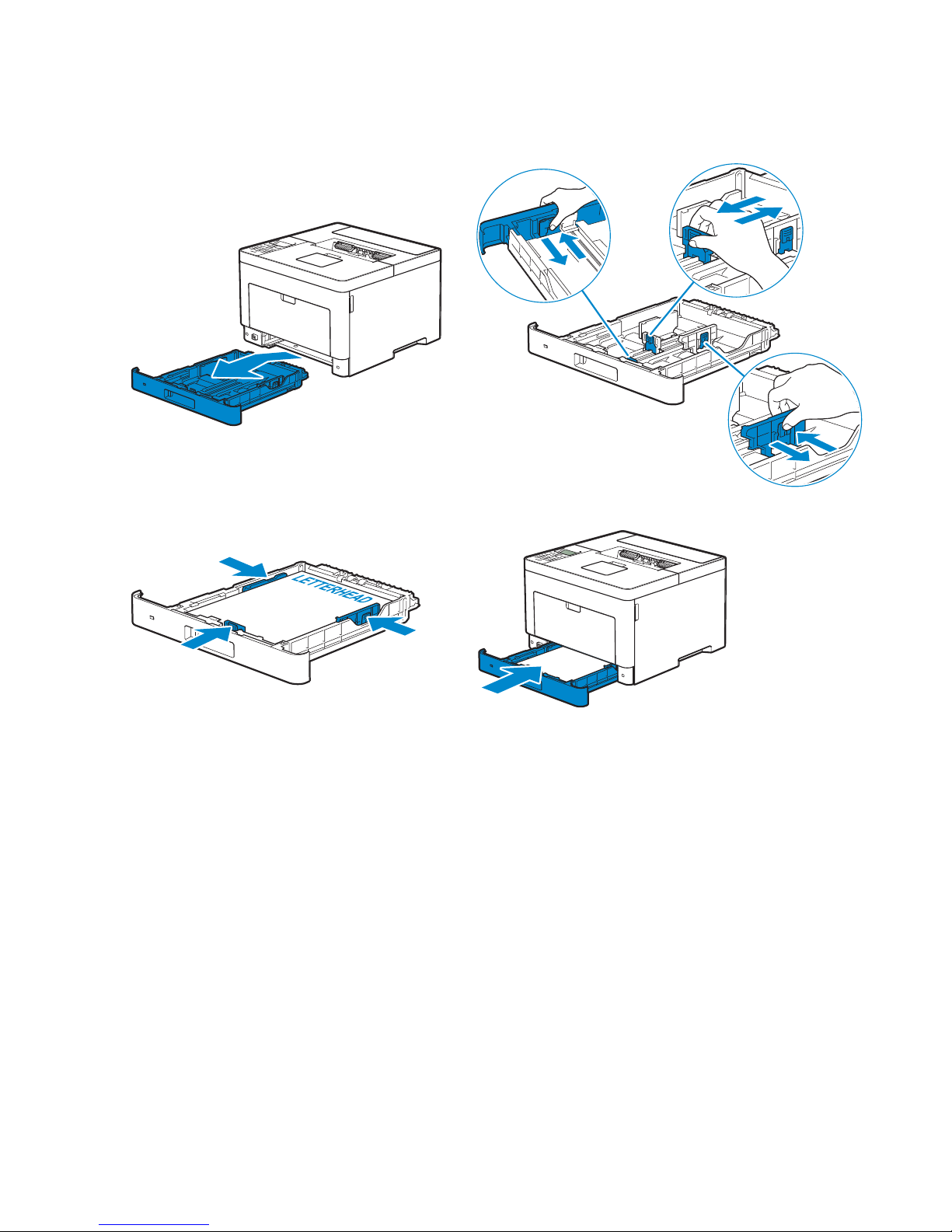 LETTERHEAD