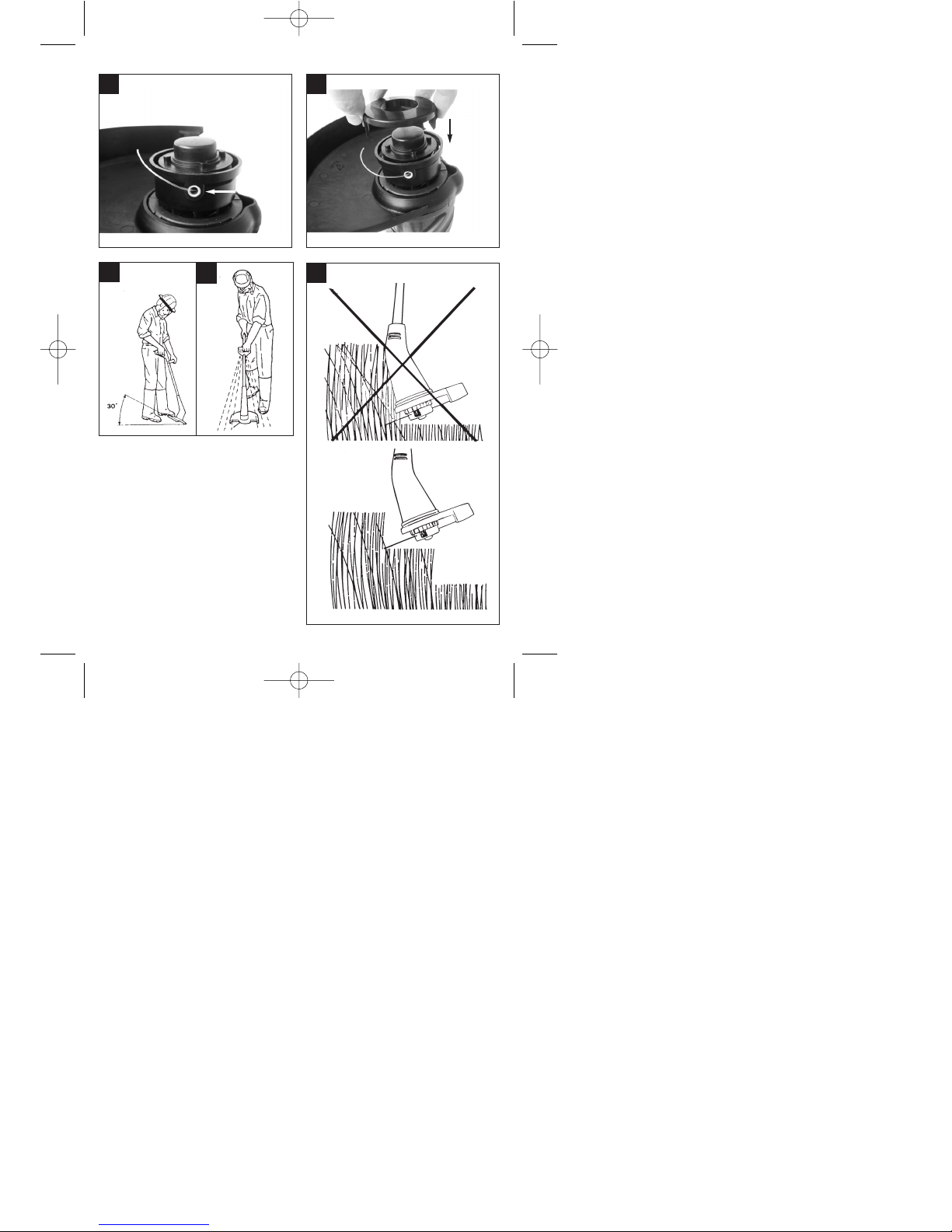 30°