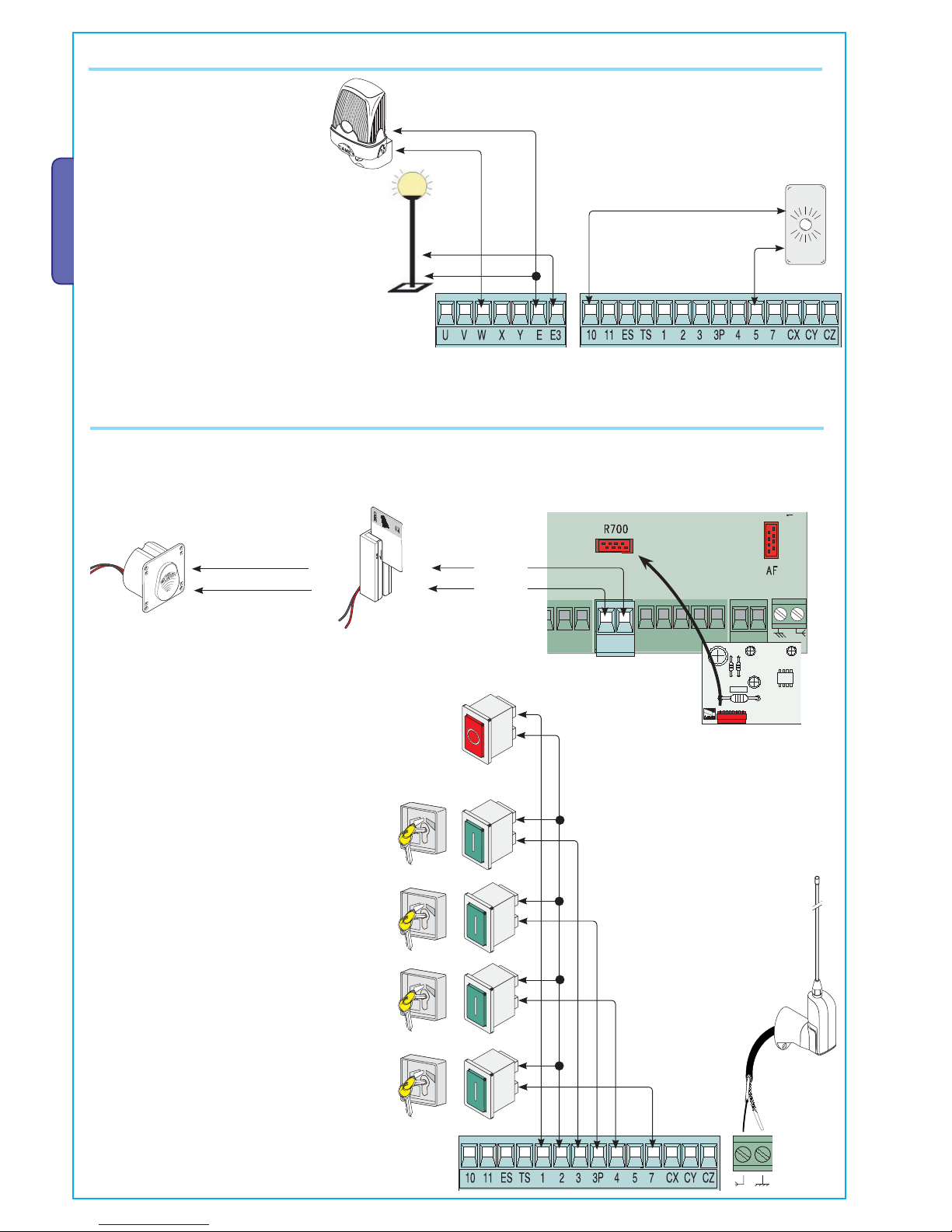 U V W X Y E E3

10 11 ES TS 1 2 3 3P 4 5 7 CX CY CZ

R700

AF

10 11 ES TS 1 2 3 3P 4 5 7 CX CY CZ