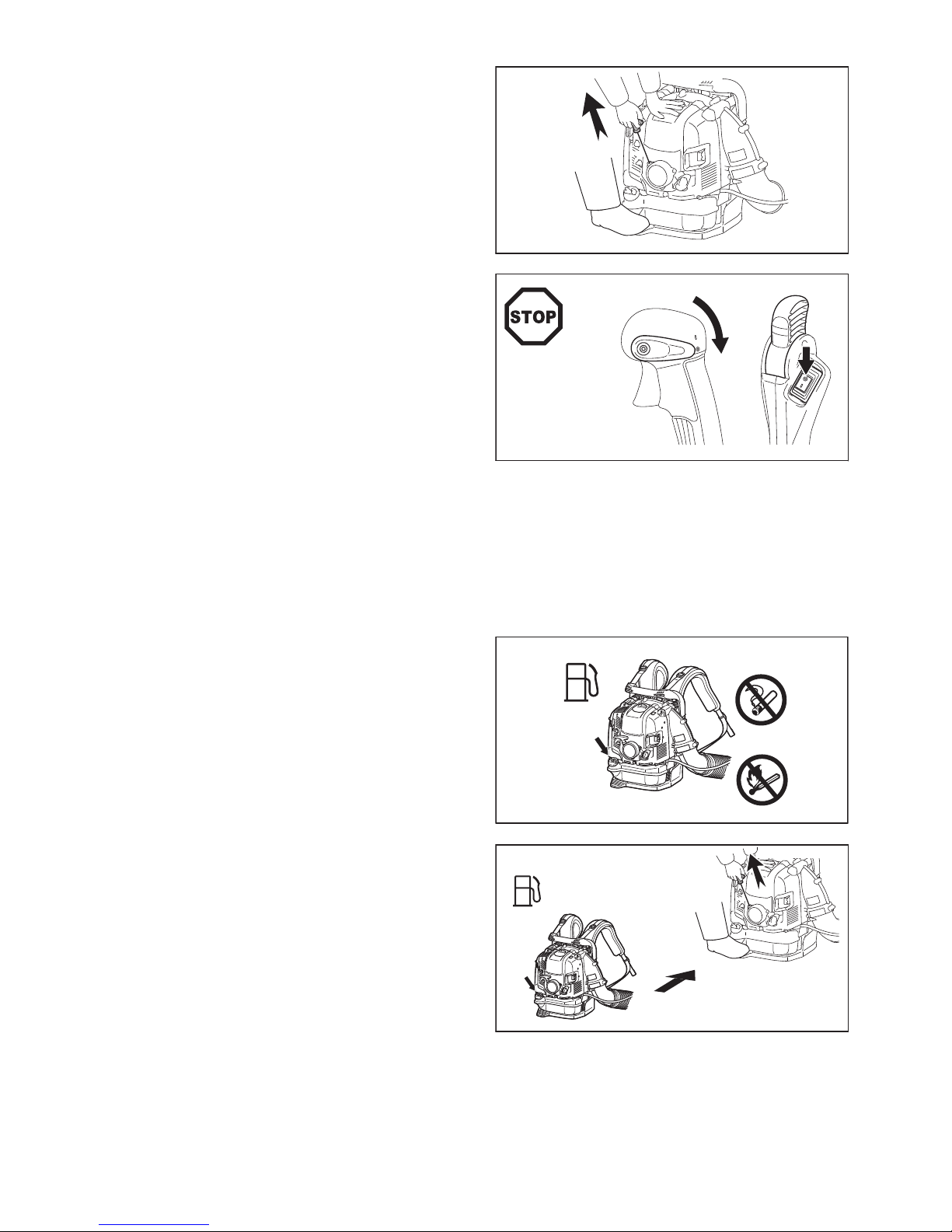 STOP