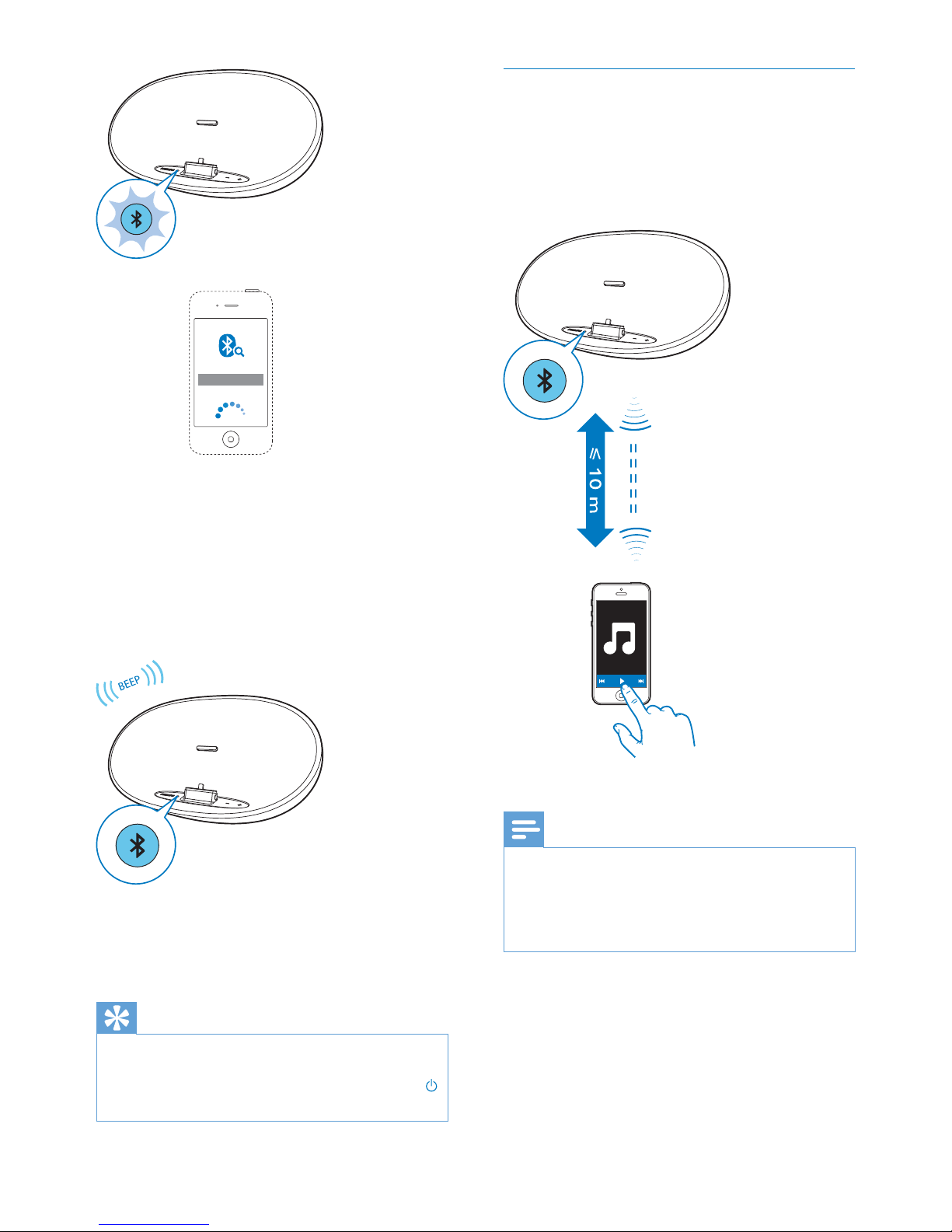 BEEP

≤ 10 m