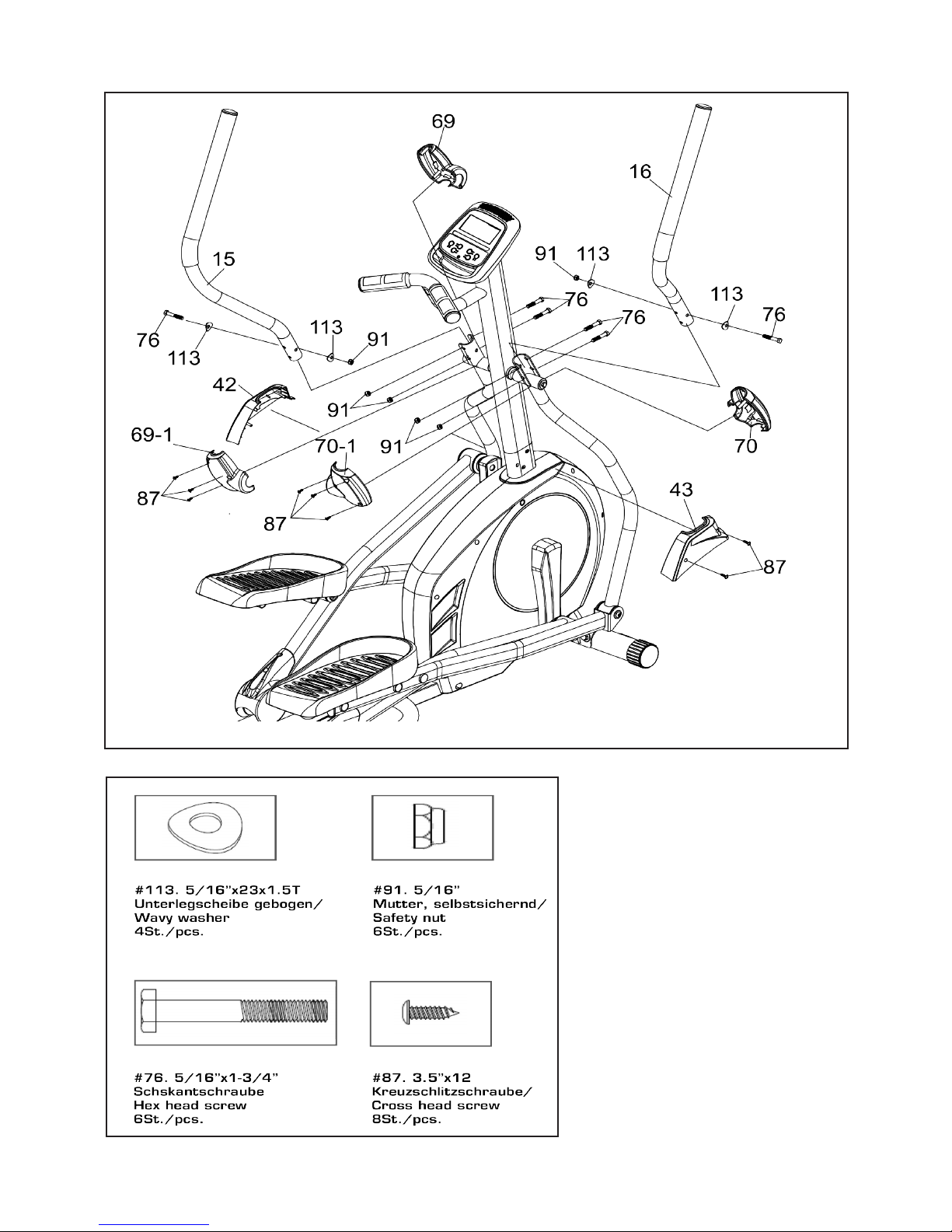 69

16

15

91 113

113

76

76

76

76

113

113

91

42

91

69-1

70-1

91

70

87

87

43

87

#113. 5/16"x23x1.5T
Unterlegscheibe gebogen/
Wavy washer
4St./pcs.

#91. 5/16"
Mutter, selbstsichernd/
Safety nut
6St./pcs.

#76. 5/16"x1-3/4"
Schskantschraube
Hex head screw
6St./pcs.

#87. 3.5"x12
Kreuzschlitzschraube/
Cross head screw
8St./pcs.