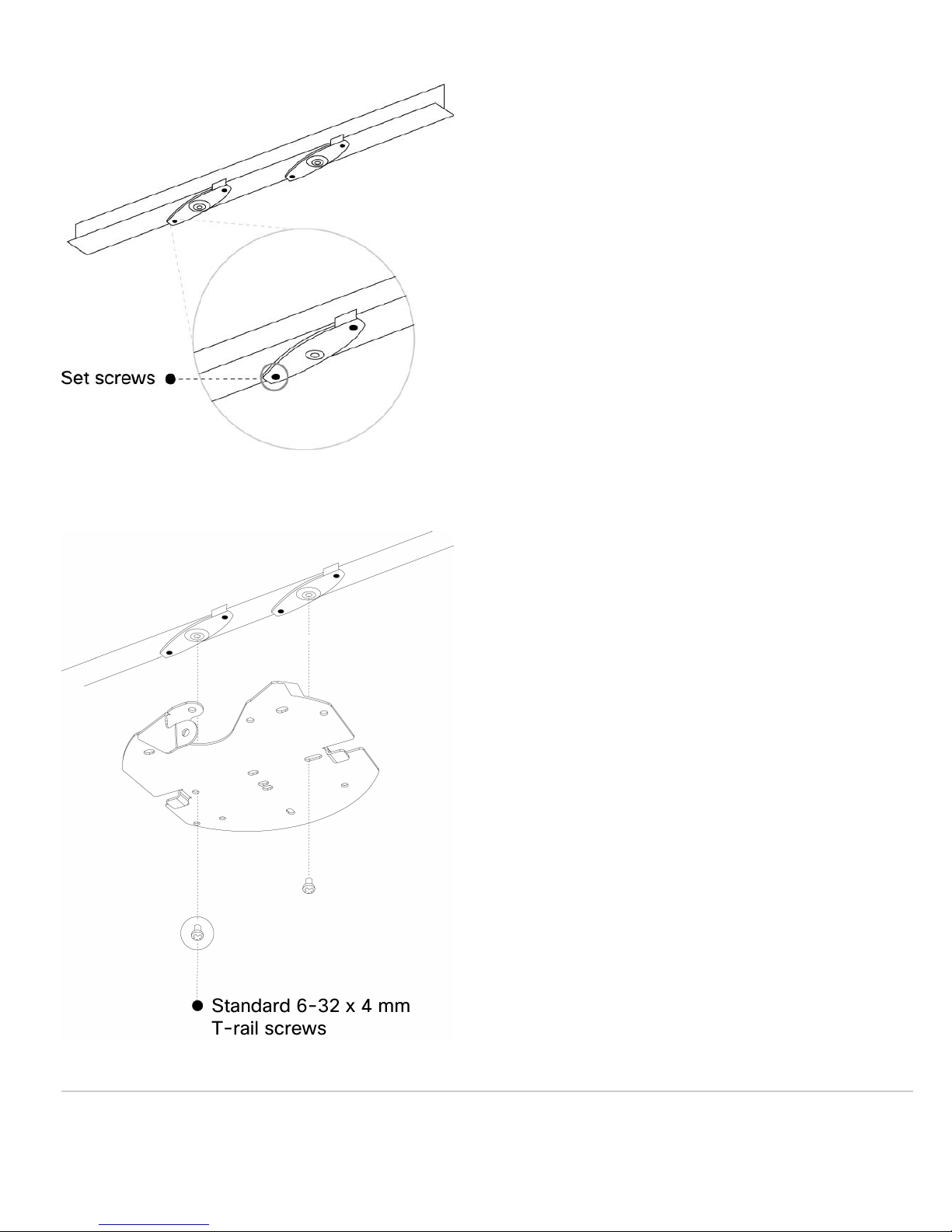 Set screws

Standard 6-32 x 4 mm T-rail screws