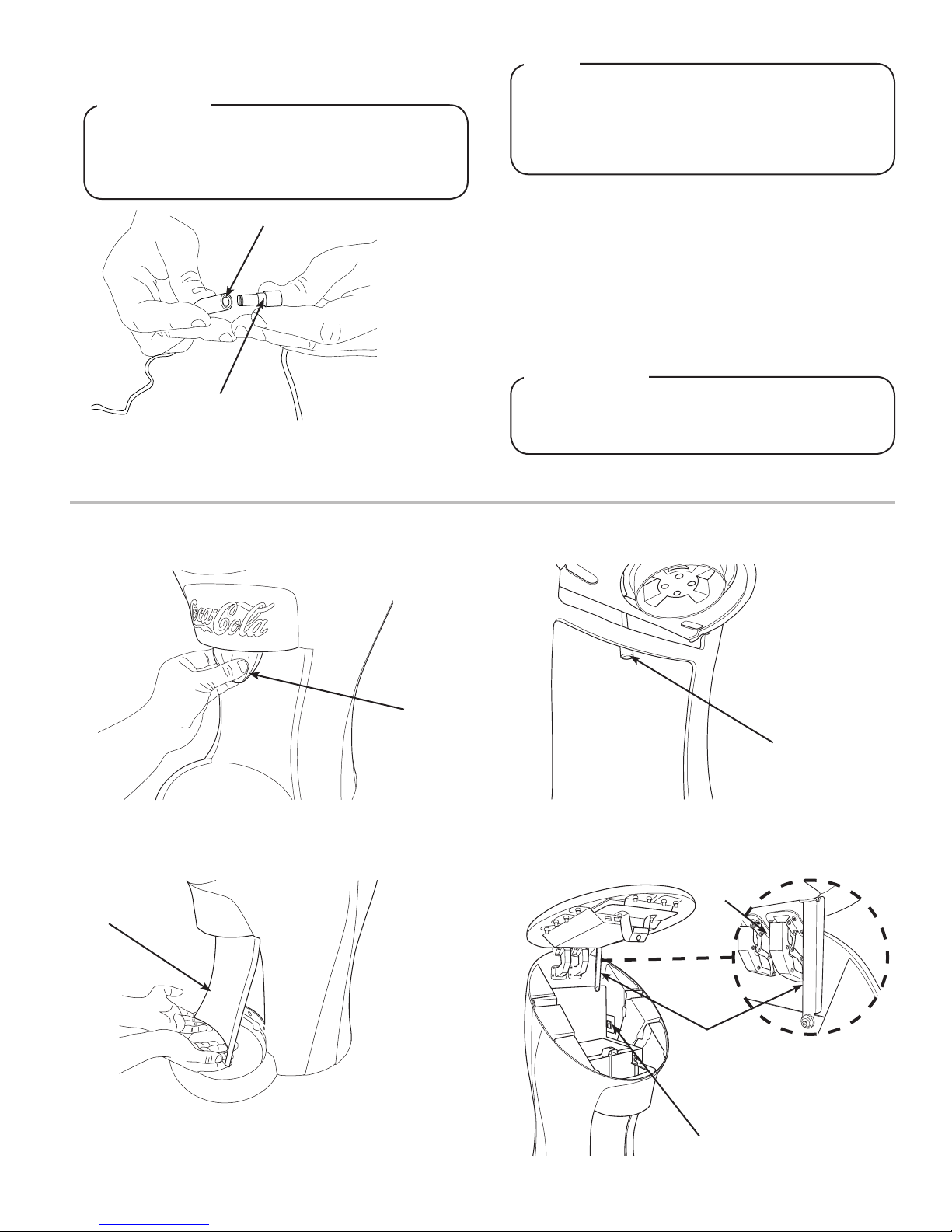 Coca-Cola