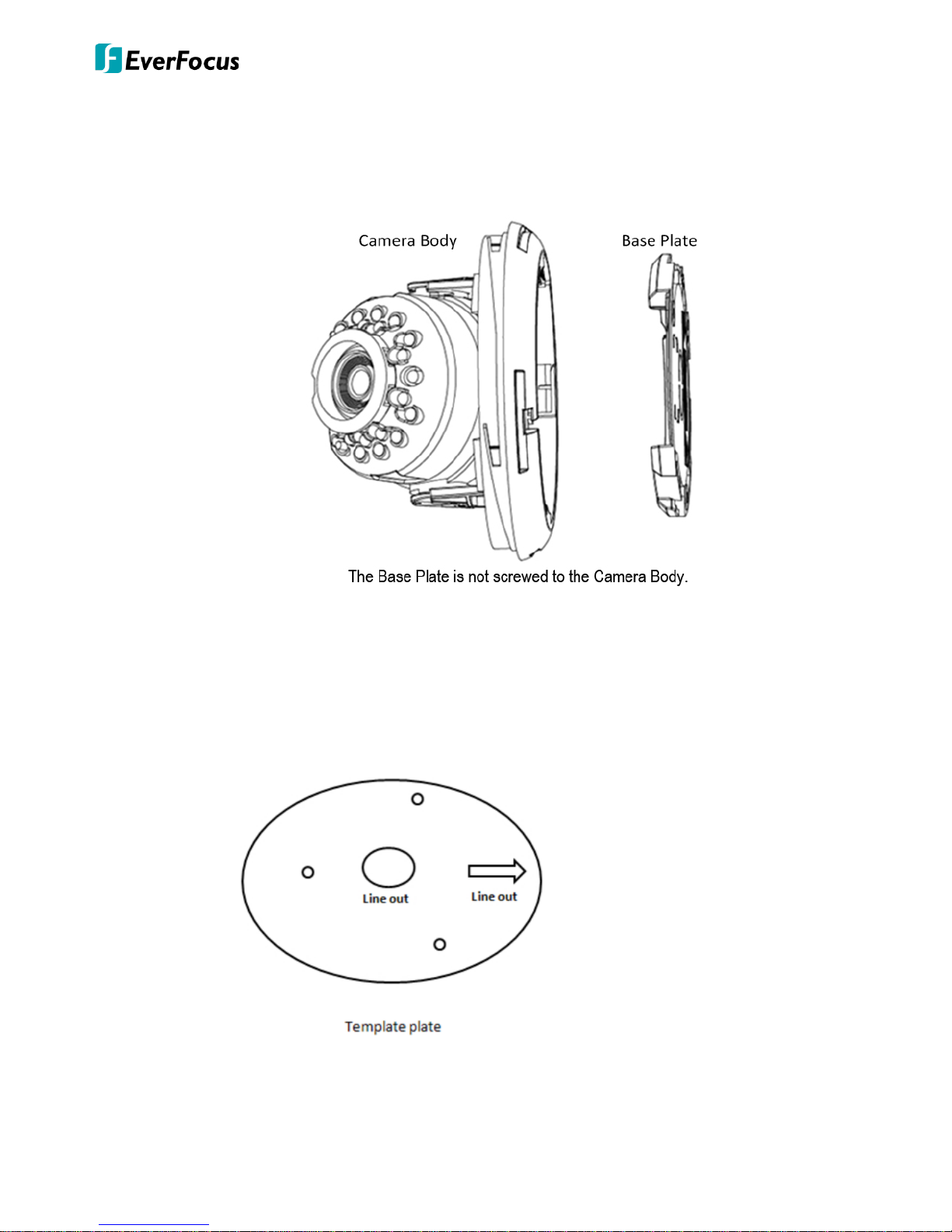 EverFocus

Camera Body

Base Plate

The Base Plate is not screwed to the Camera Body.

Line out

Line out

Template plate