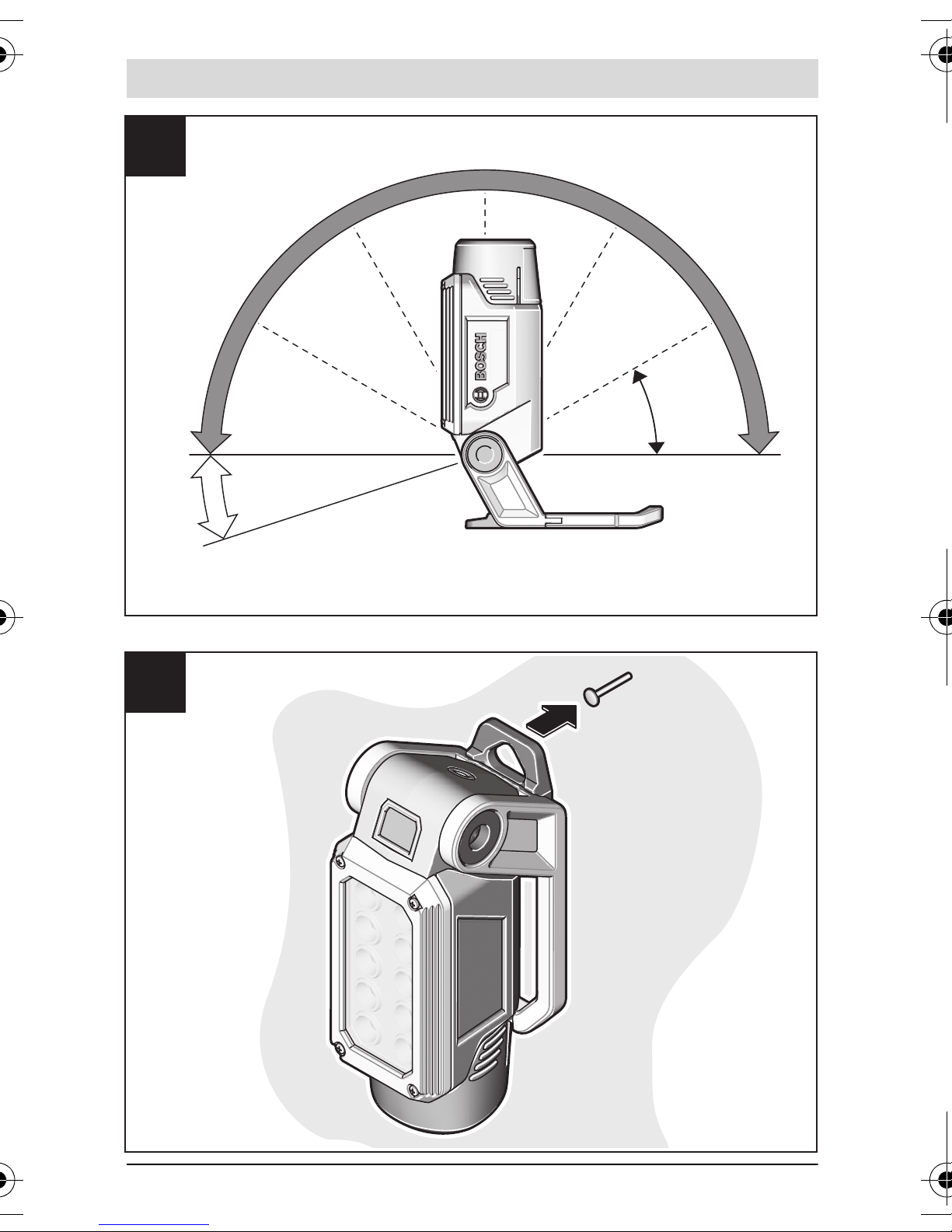 BOSCH