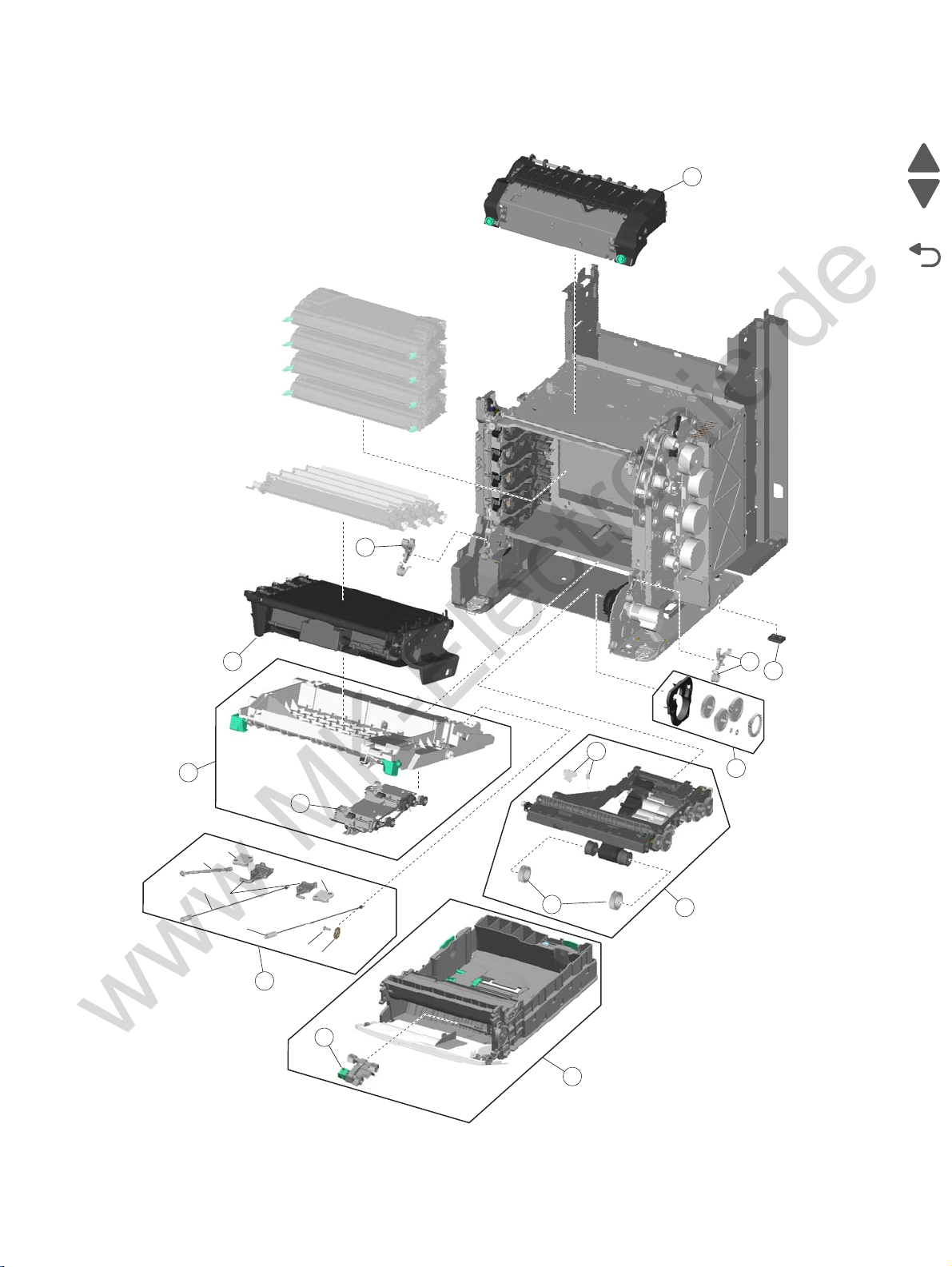 www.MK-Electronic.de