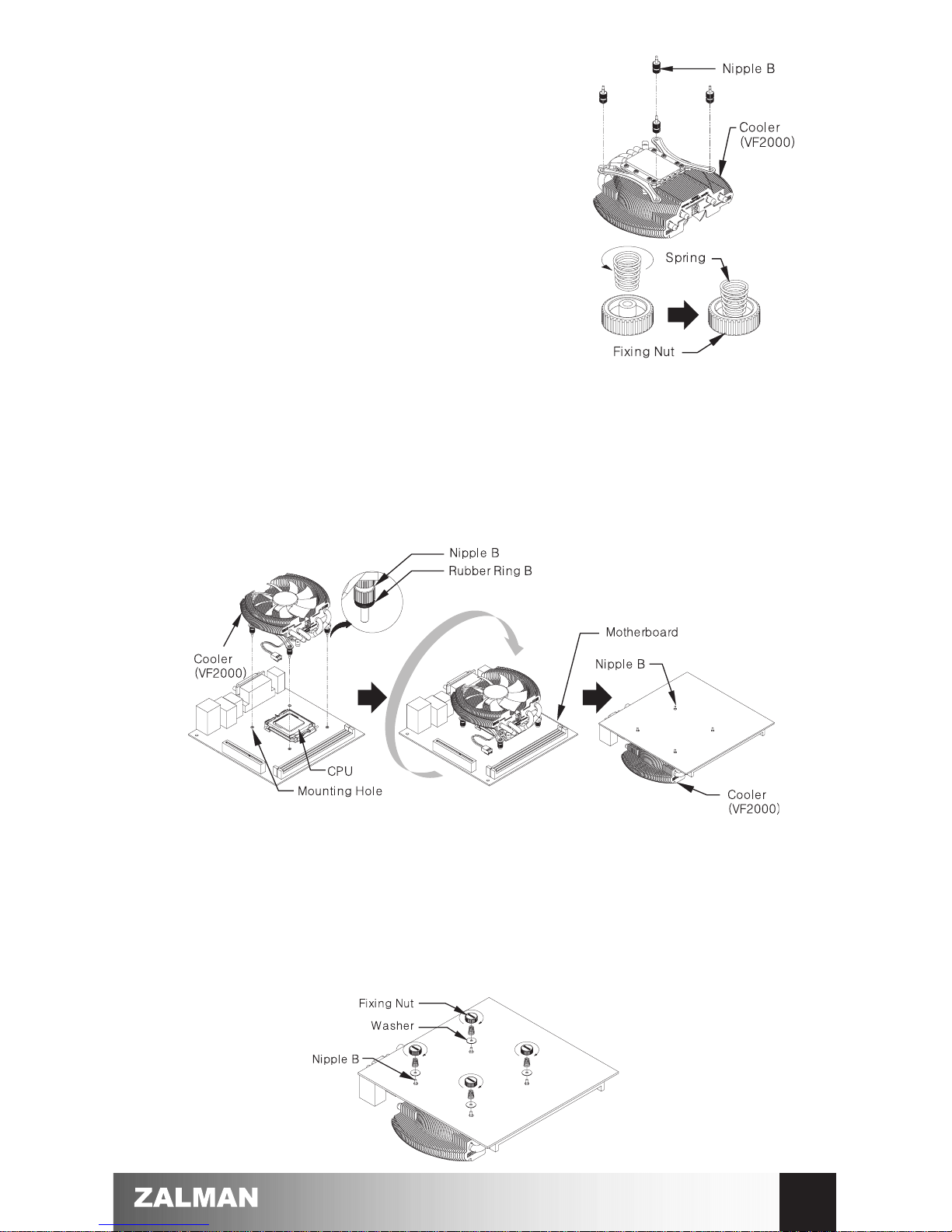 Nipple B

Cooler (VF2000)

Spring

Fixing Nut

Nipple B
Rubber Ring B

Cooler (VF2000)

CPU

Mounting Hole

Motherboard

Nipple B

Cooler (VF2000)

Fixing Nut
Washer
Nipple B

ZALMAN