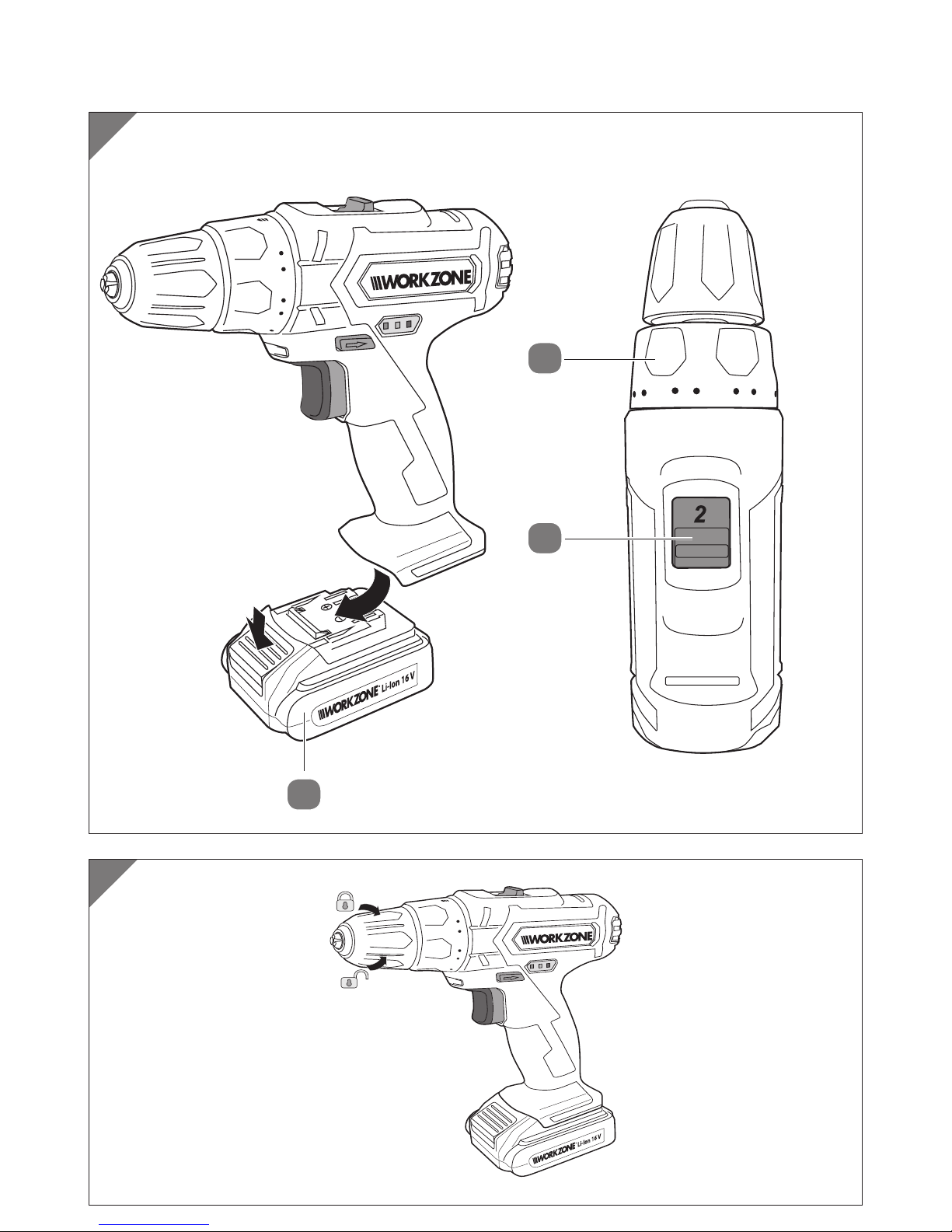 WORKZONE

2

WORKZONE Li-Ion 16 V

WORKZONE

WORKZONE Li-Ion 16 V