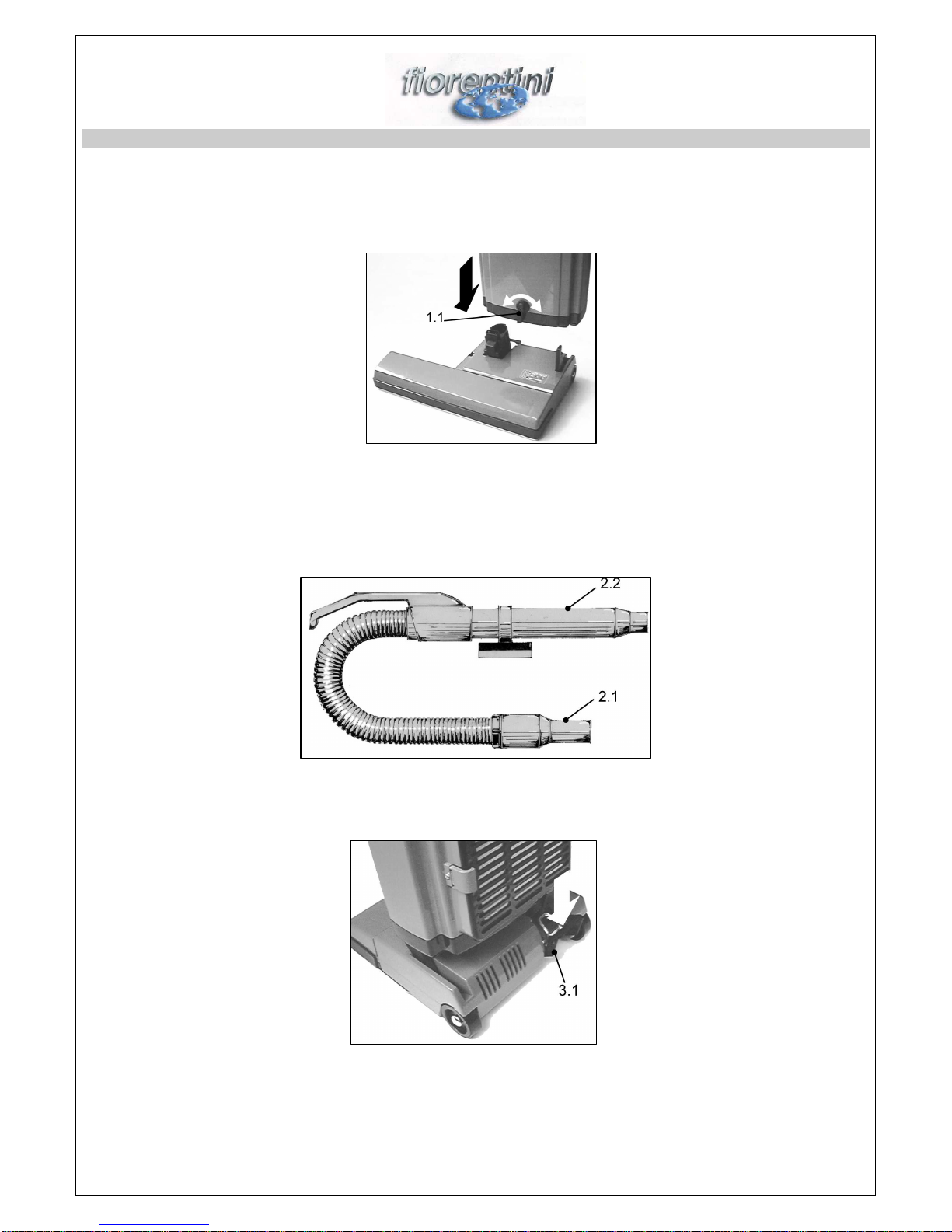 fiorentini

1.1

2.2

2.1

3.1