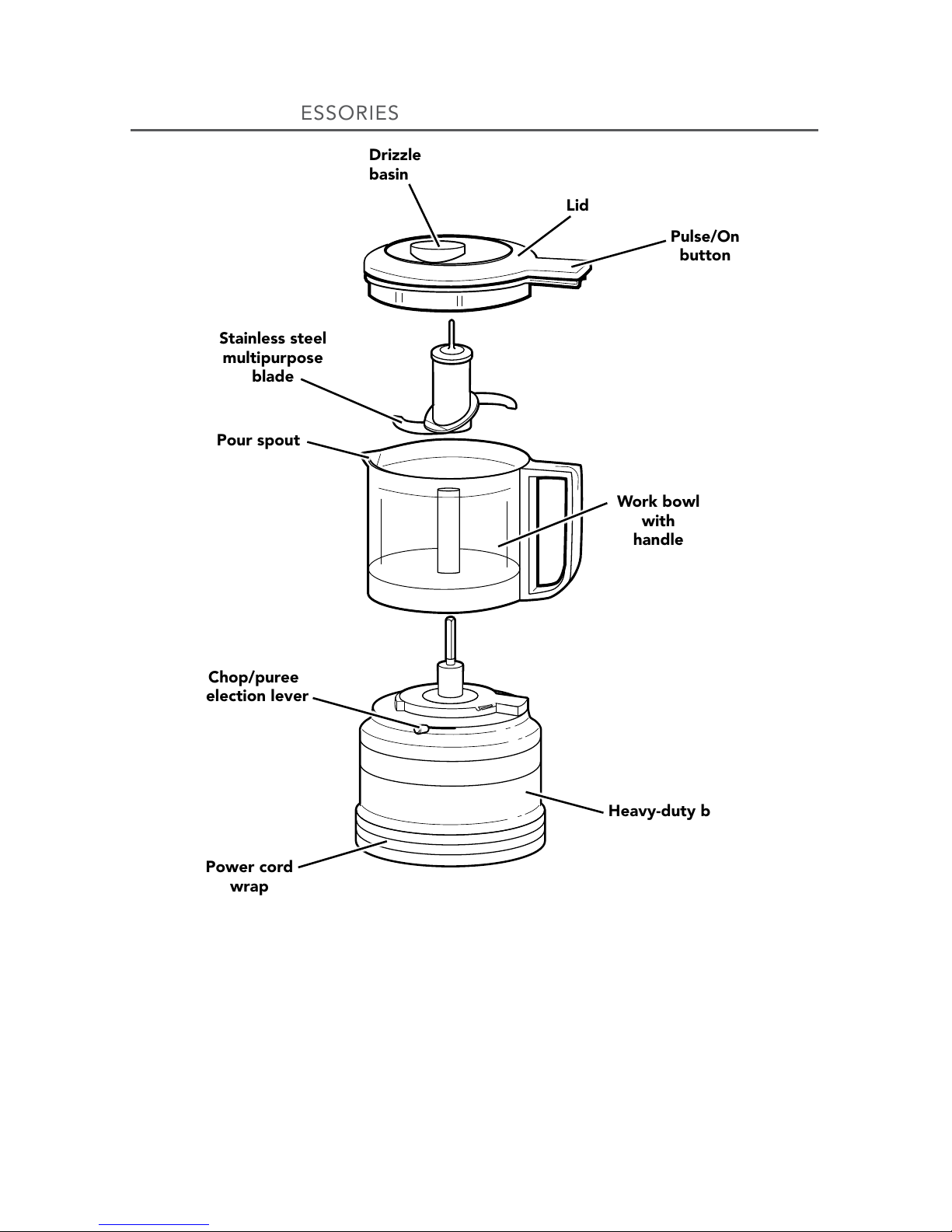 ESSORIES

Drizzle basin

Lid

Pulse/On button

Stainless steel multipurpose blade

Pour spout

Work bowl with handle

Chop/puree election lever

Heavy-duty b

Power cord wrap