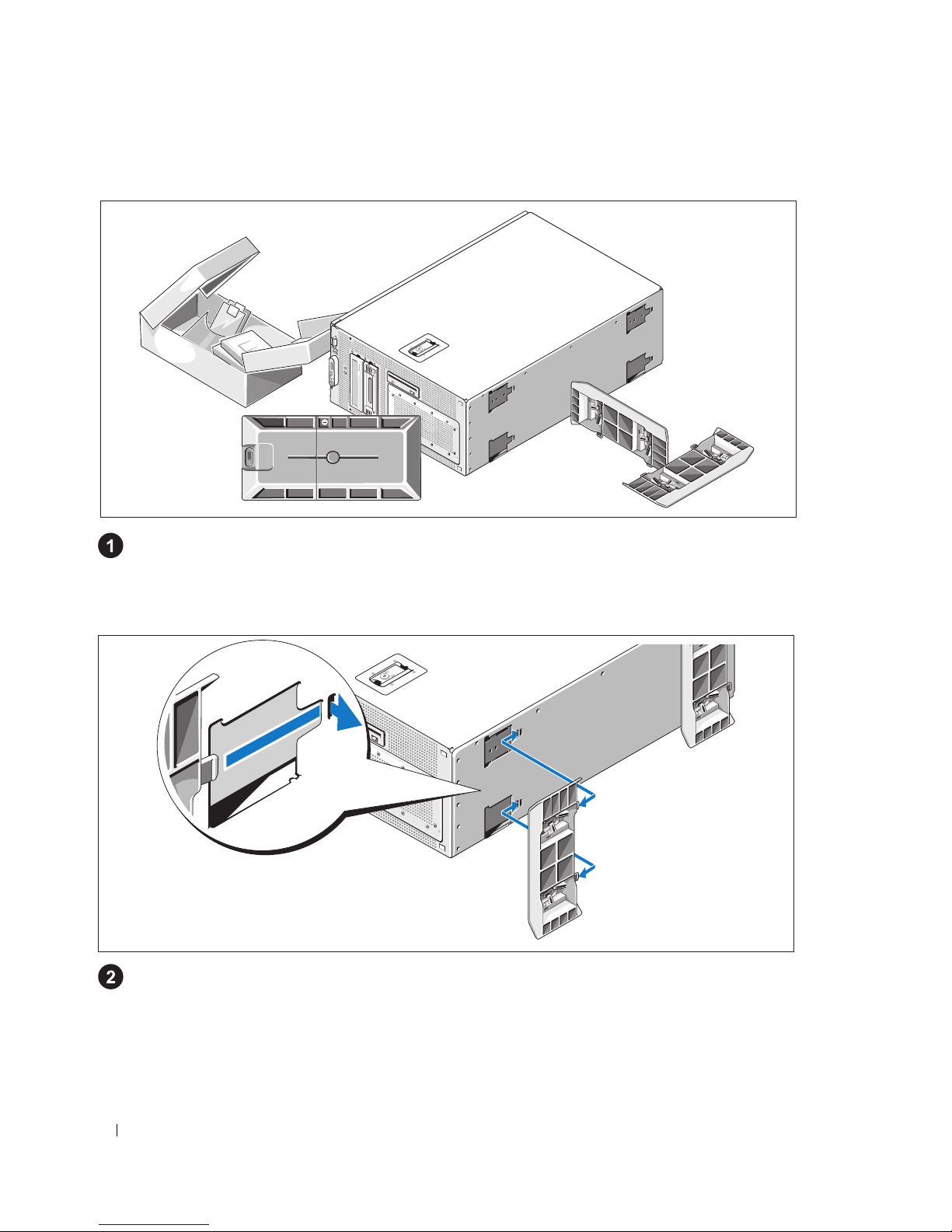 1

2