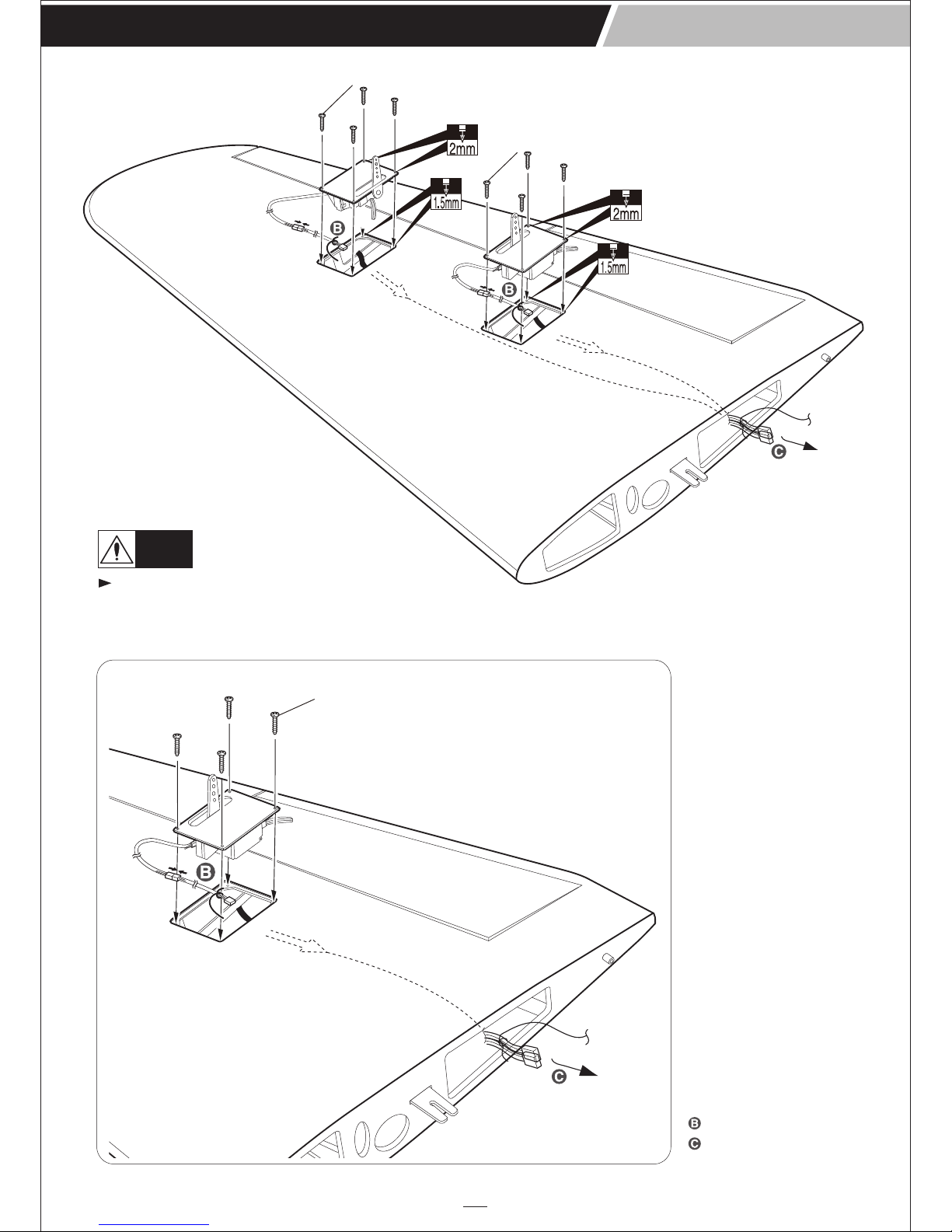 2mm

1.5mm

B

2mm

1.5mm

B

C

B

C

B

C