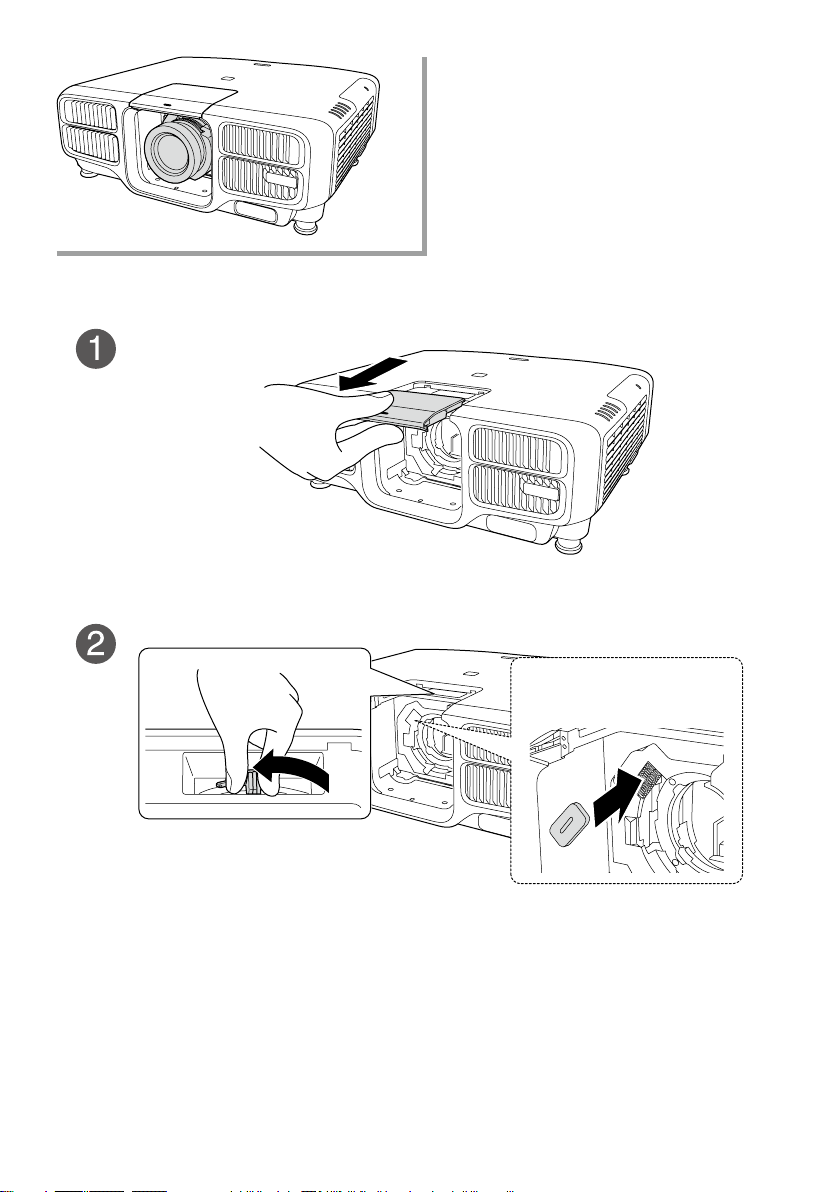 1

2