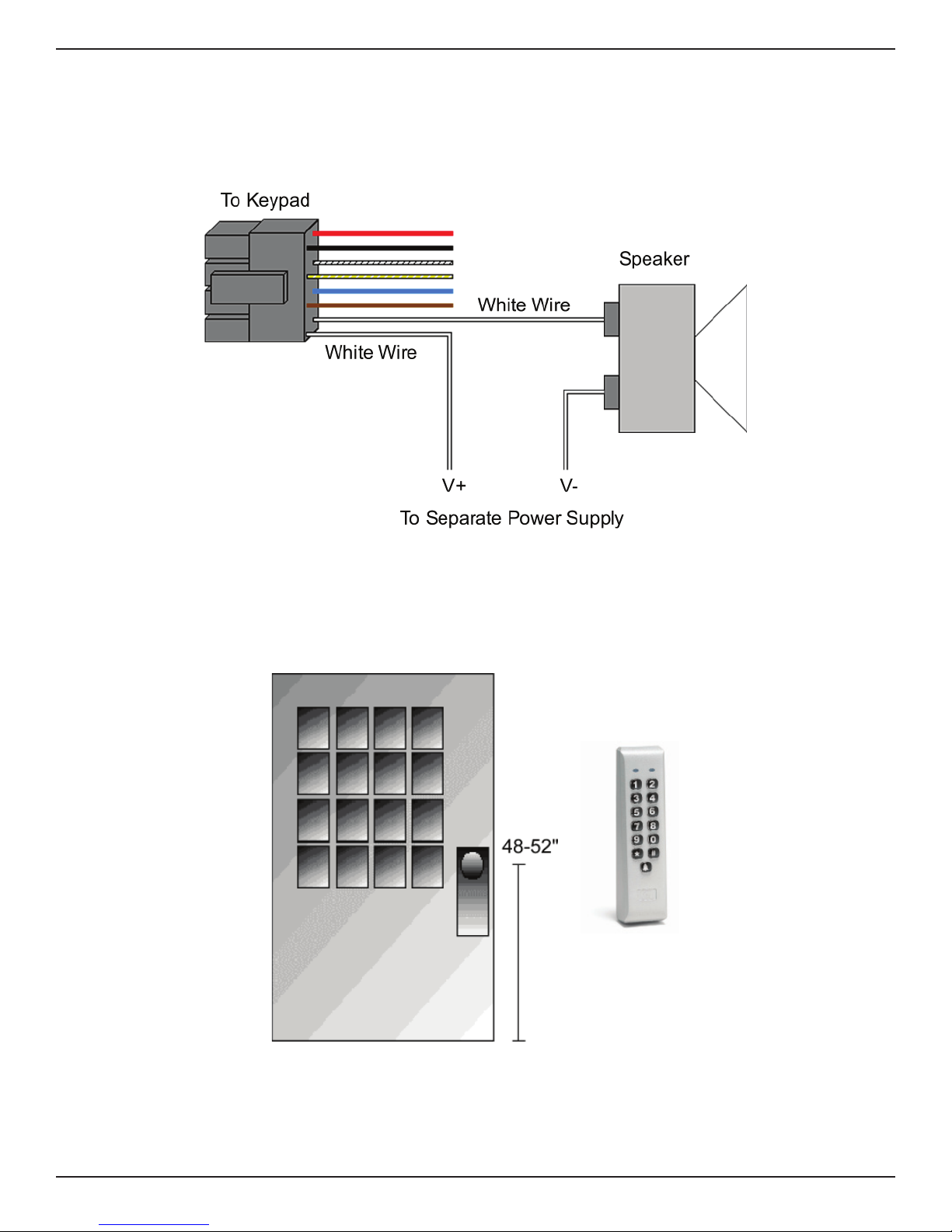 To Keypad

Speaker

White Wire

White Wire

V+

V-

To Separate Power Supply

48-52"

1 2
3 4
5 6
7 8
9 0
* #