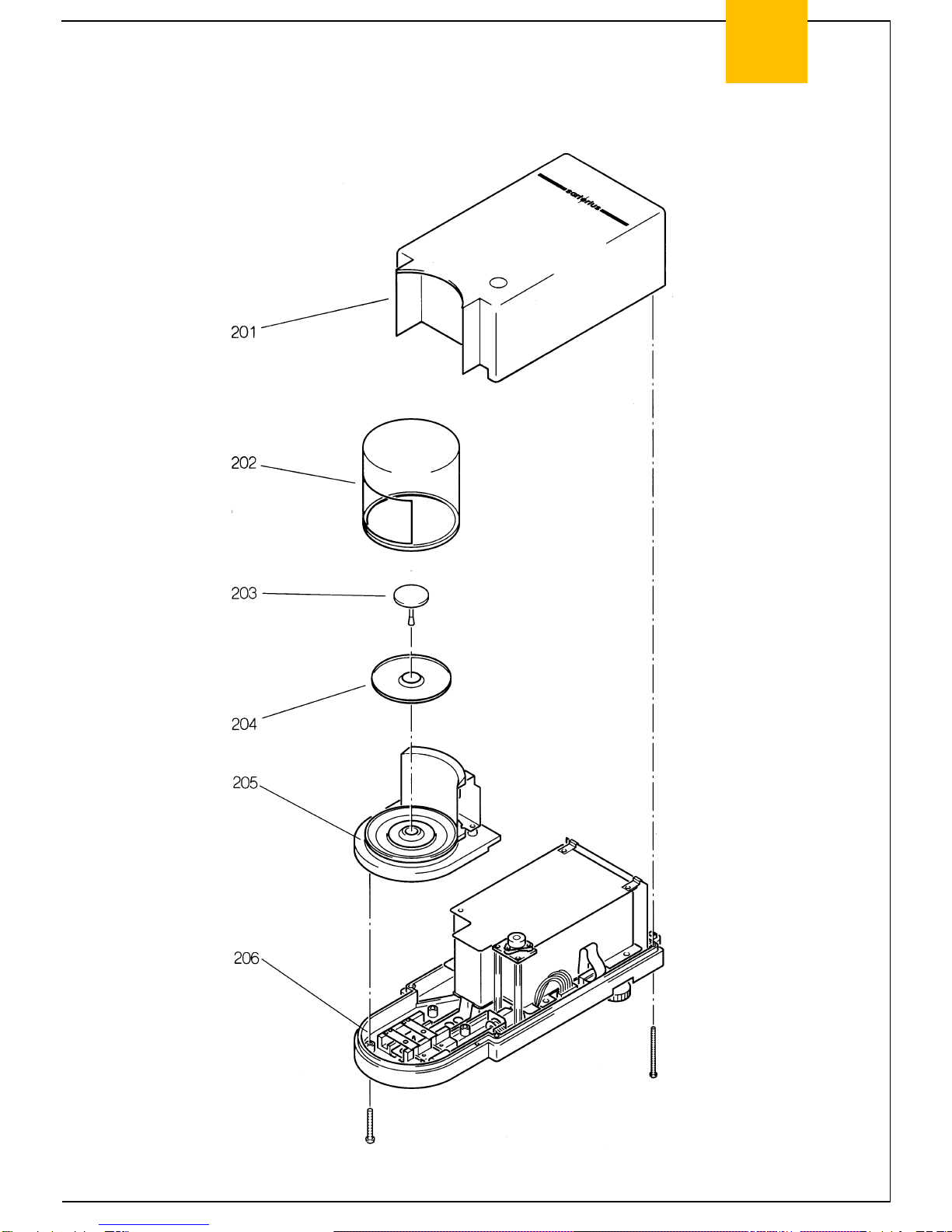 sartorius

201

202

203

204

205

206