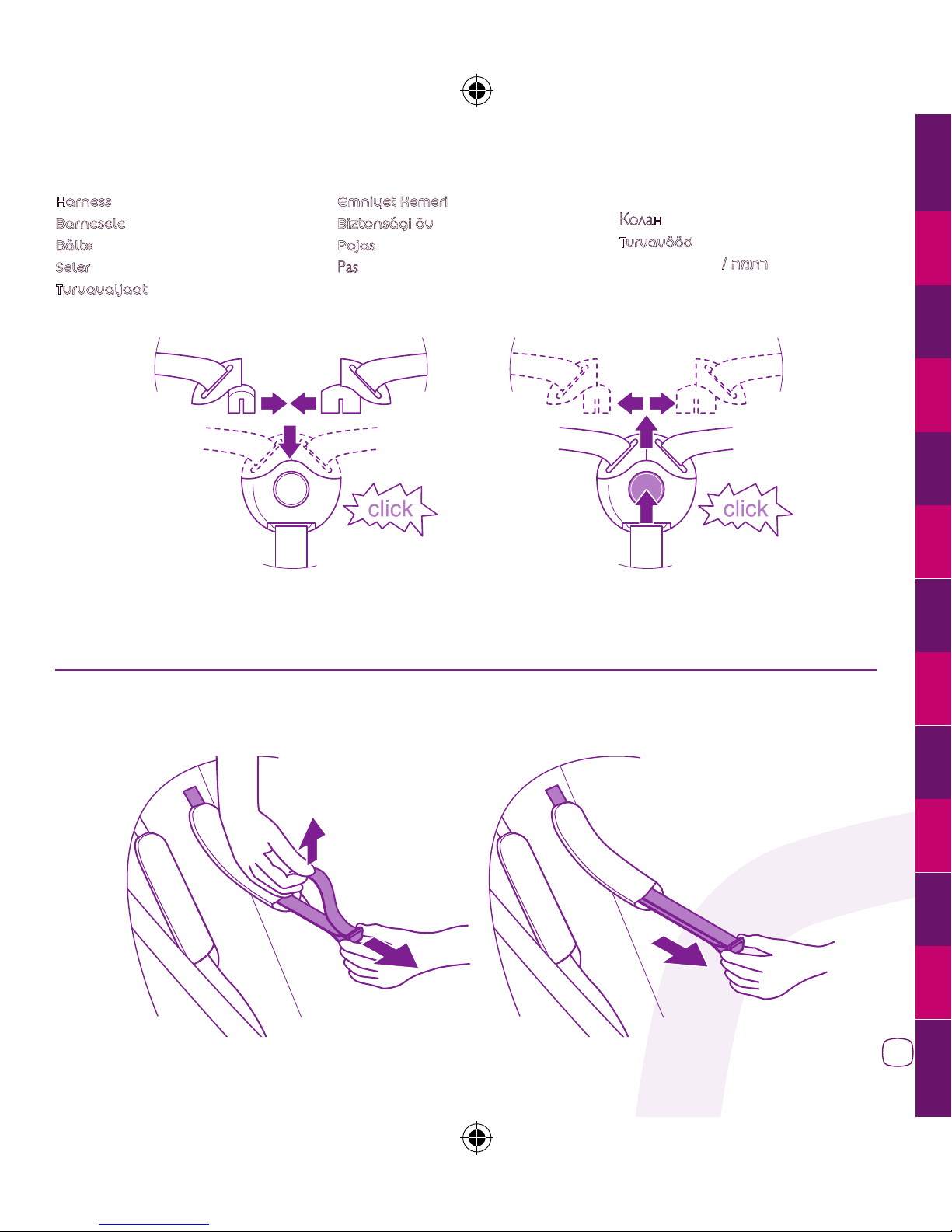 Harness
Barnesele
Bälte
Seler
Turvavaljaat

Emniyet Kemeri
Biztonsági öv
Pojas
Pas

Колан
Turvavööd
/ רתמה

click

click