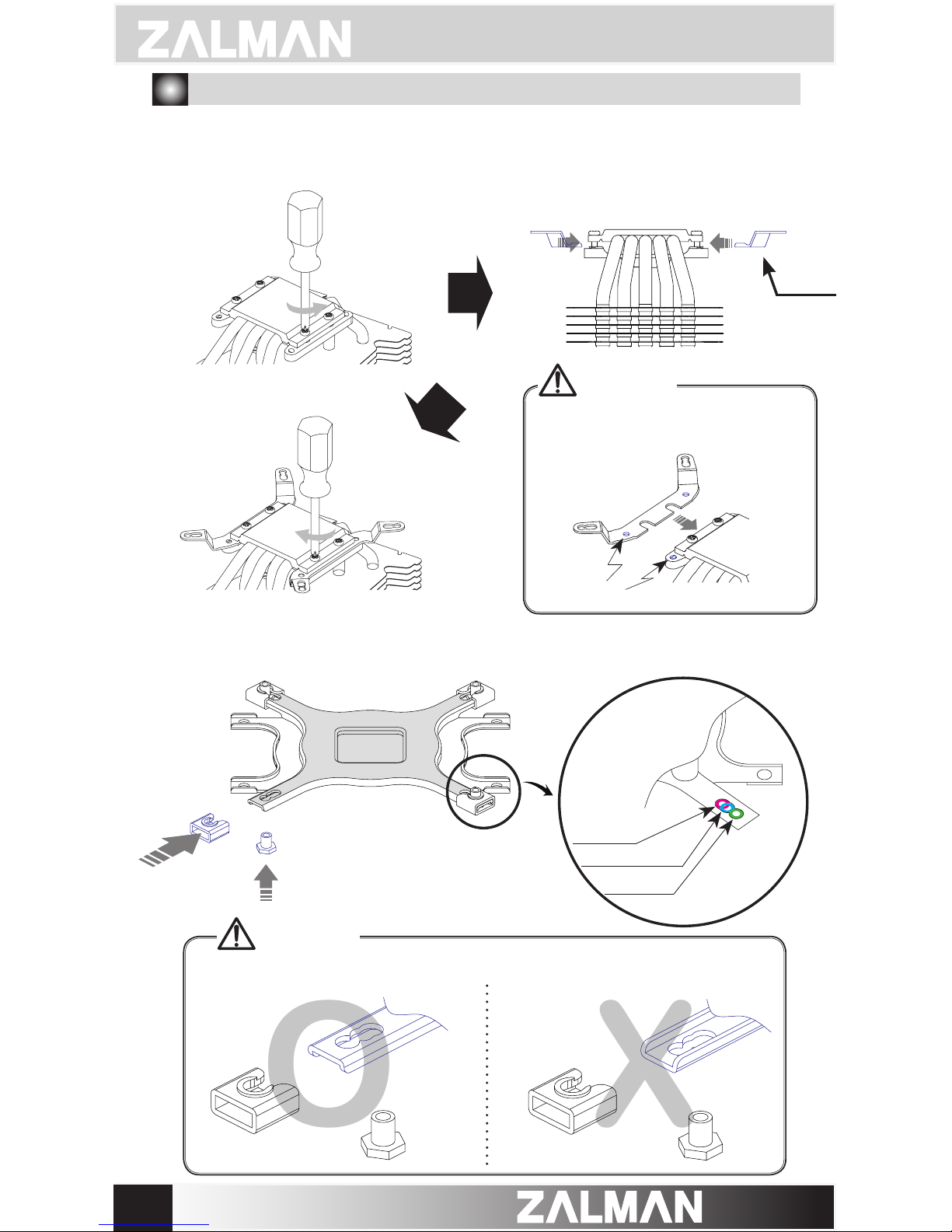 ZALMAN

O

X

ZALMAN