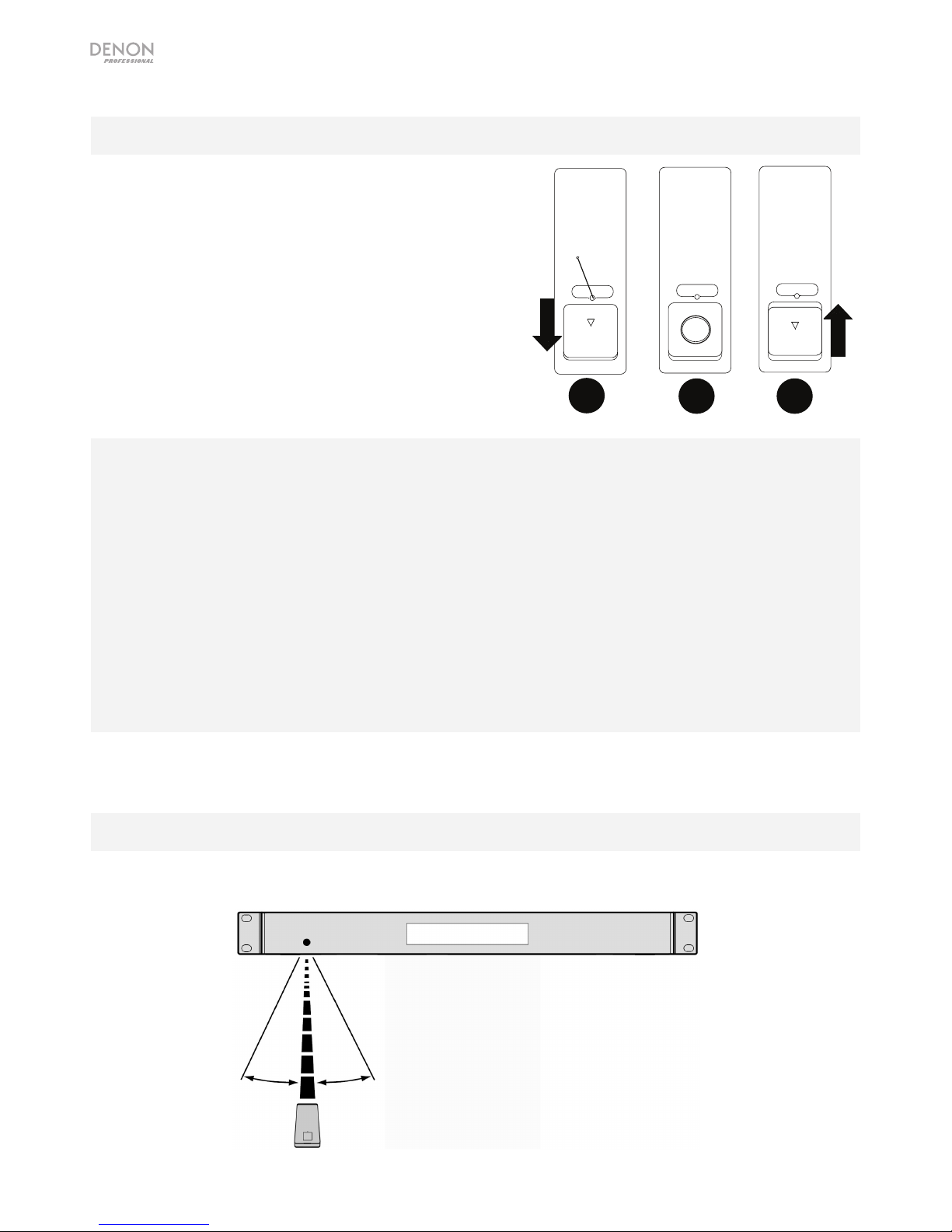 DENON
PROFESSIONAL