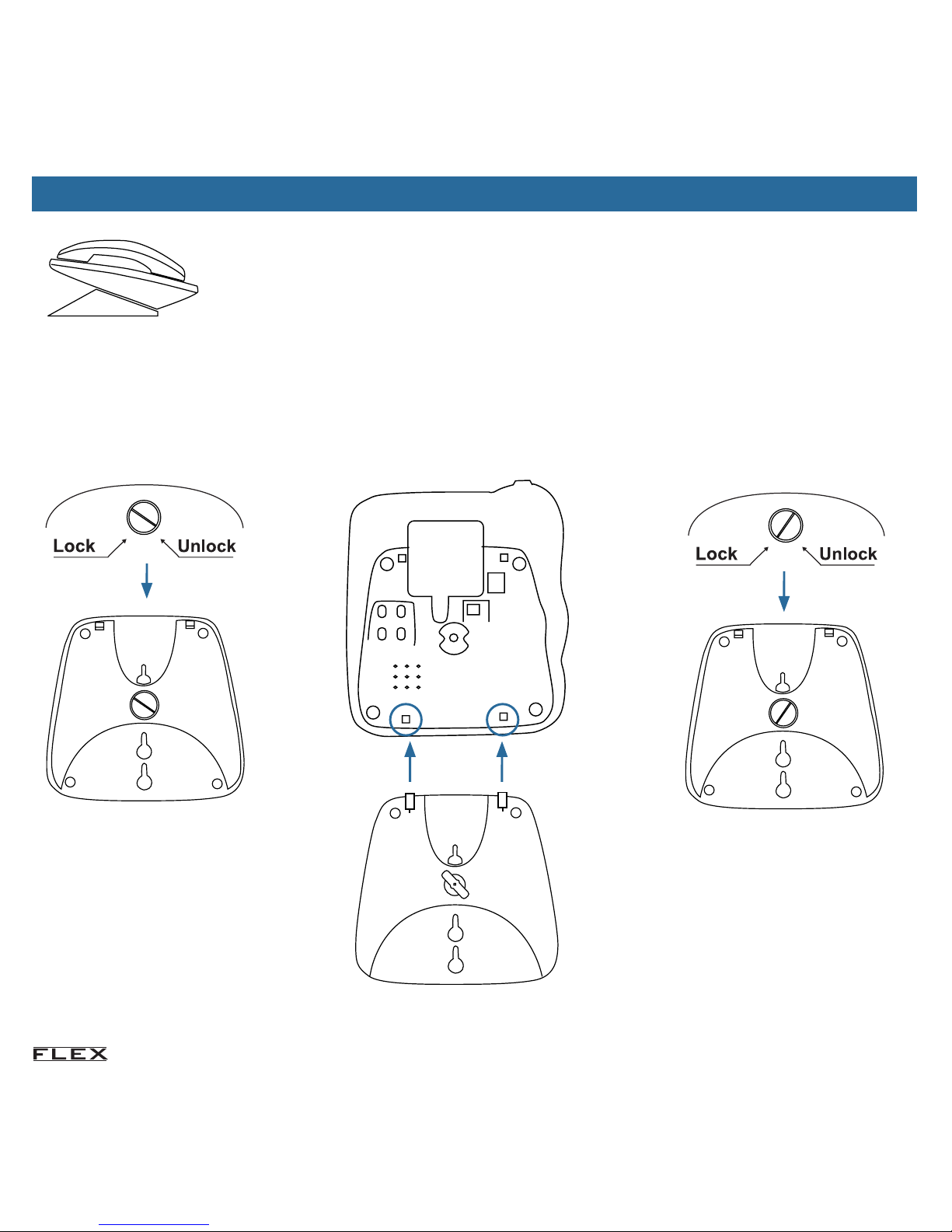 Lock
Unlock

Lock
Unlock

FLEX