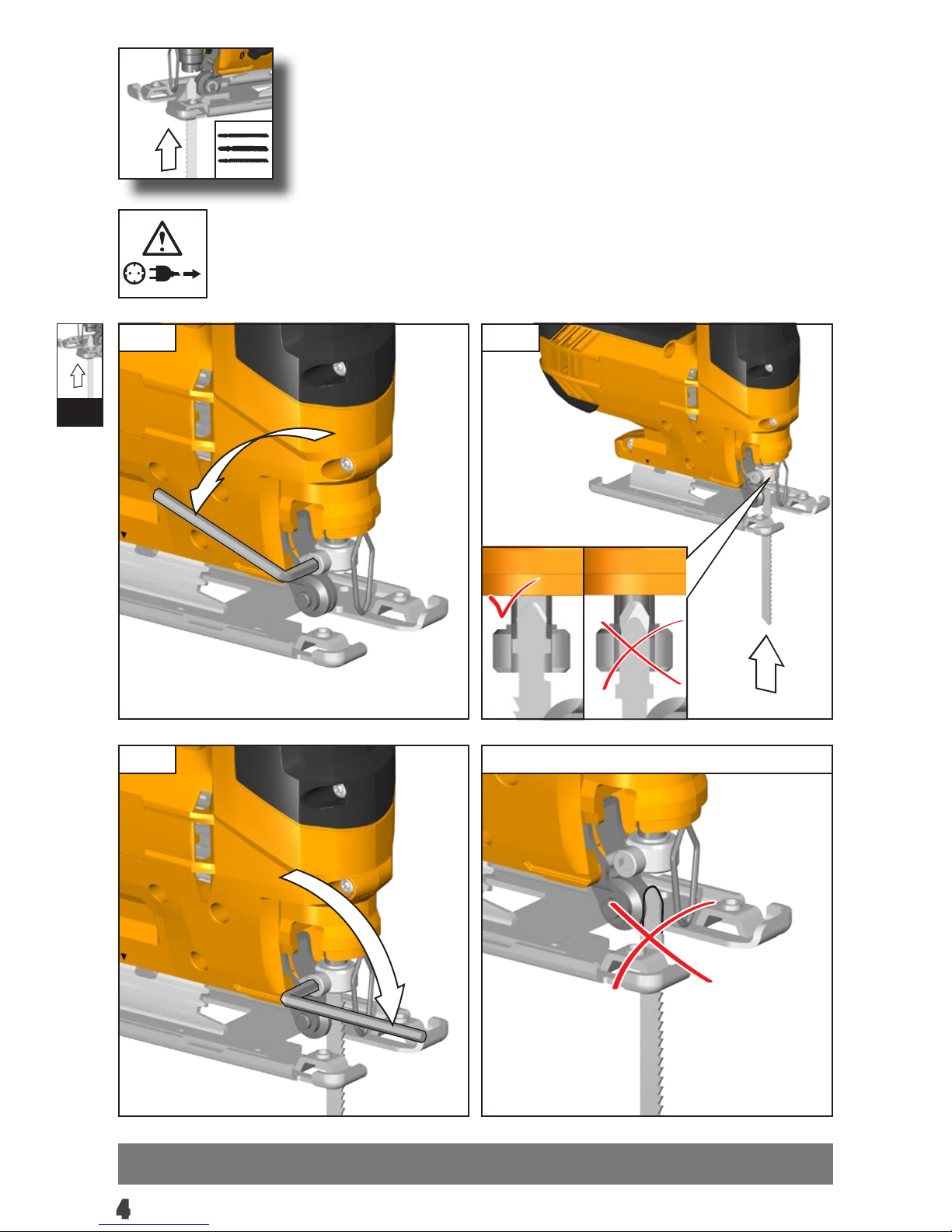 4