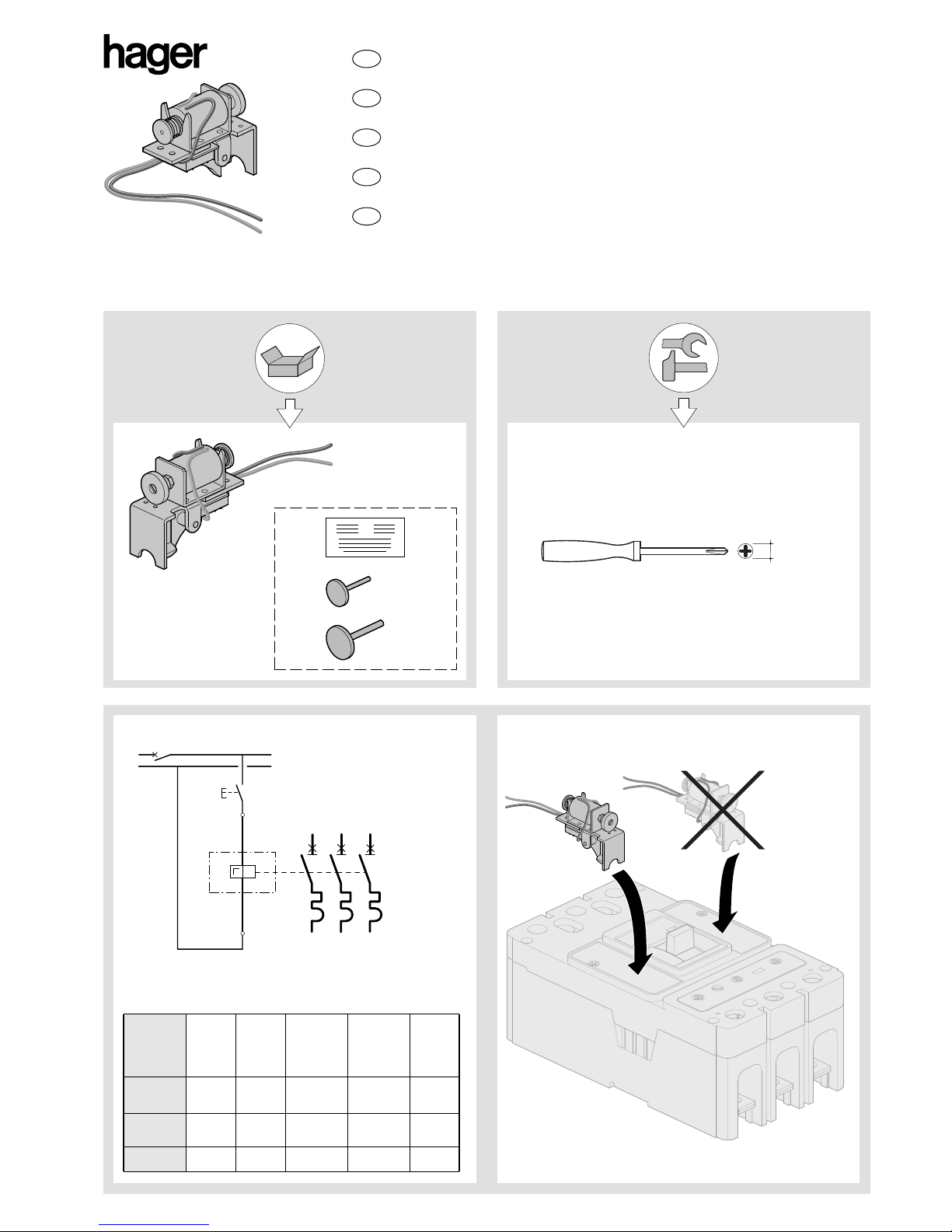 hager

E