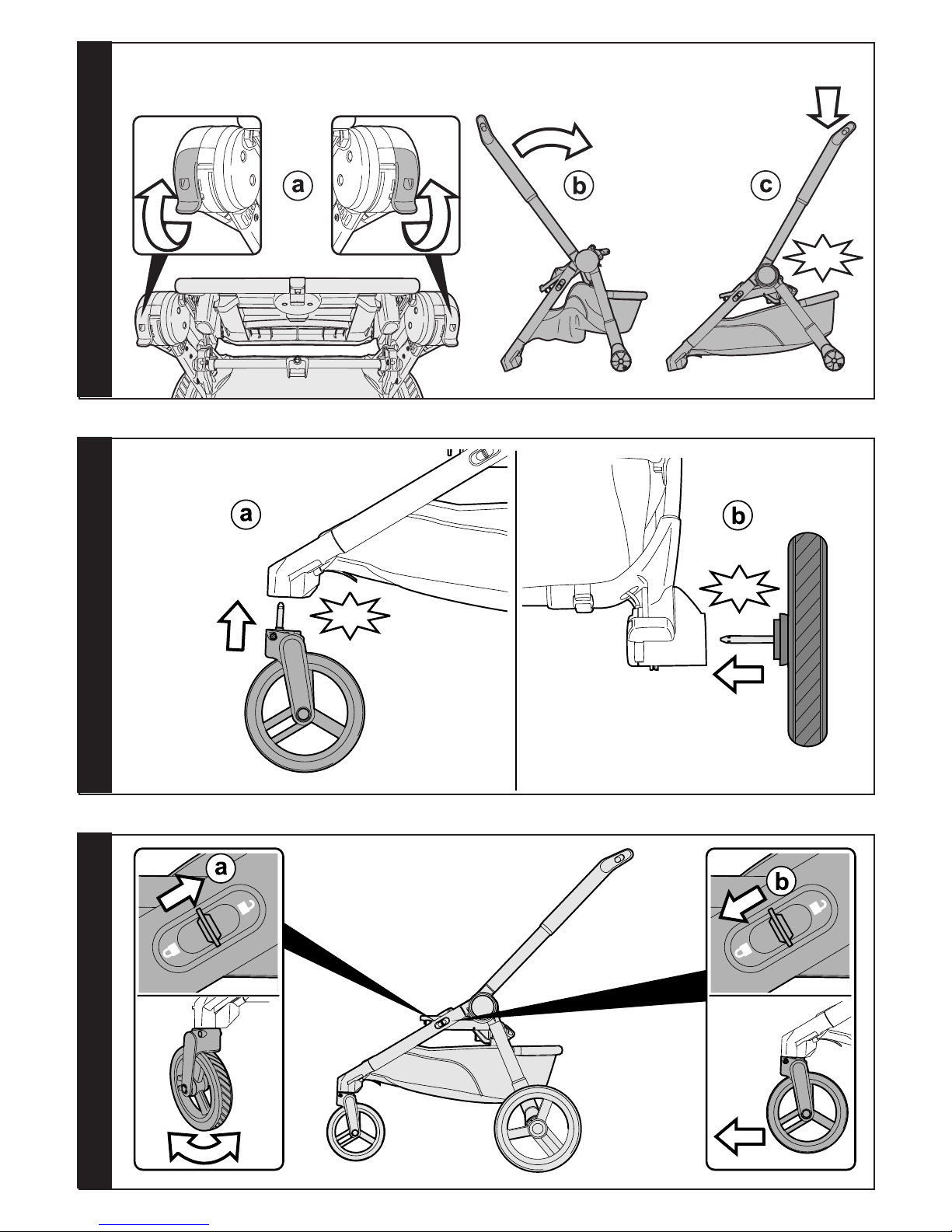 a
b
c

a
b

a
b