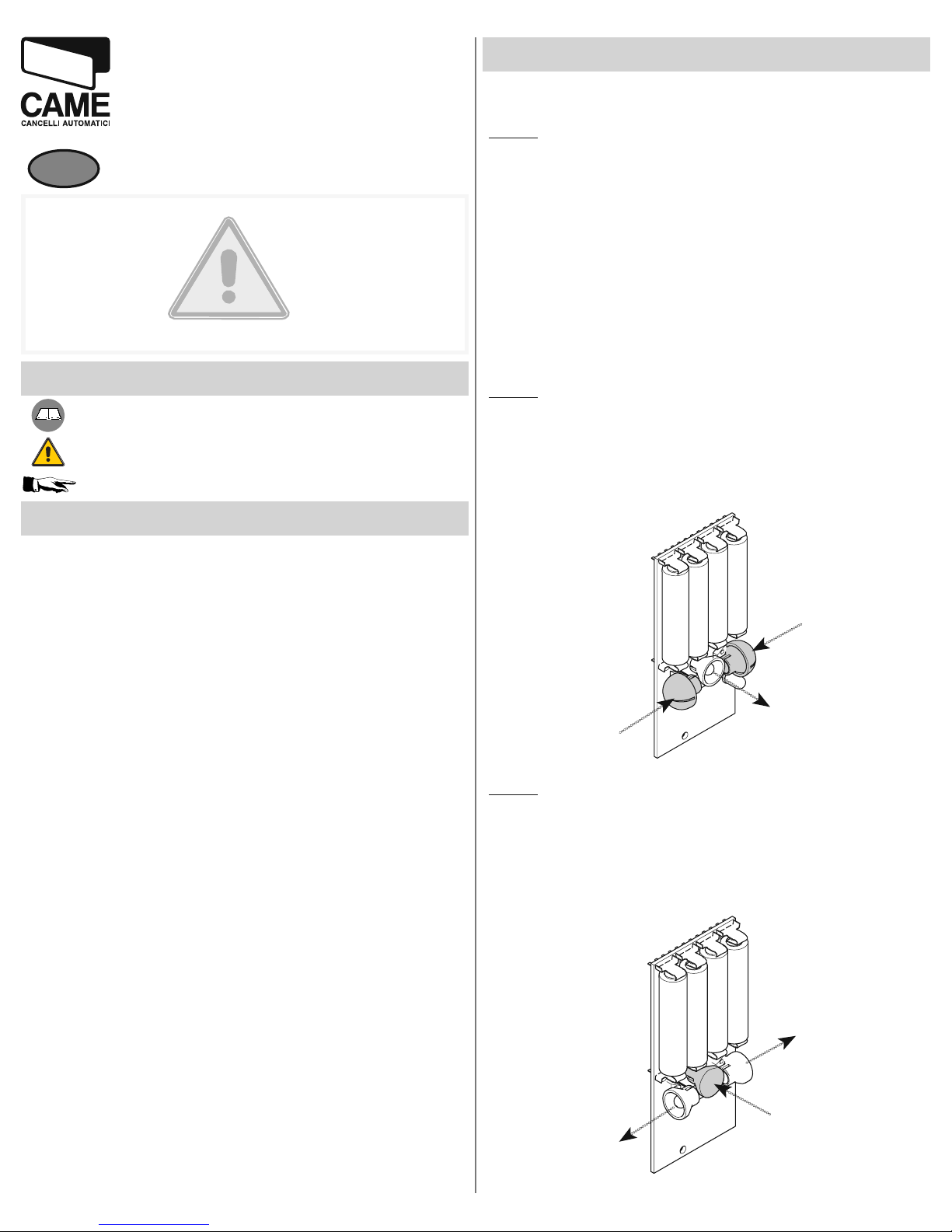 CAME
CANCELLI AUTOMATICI