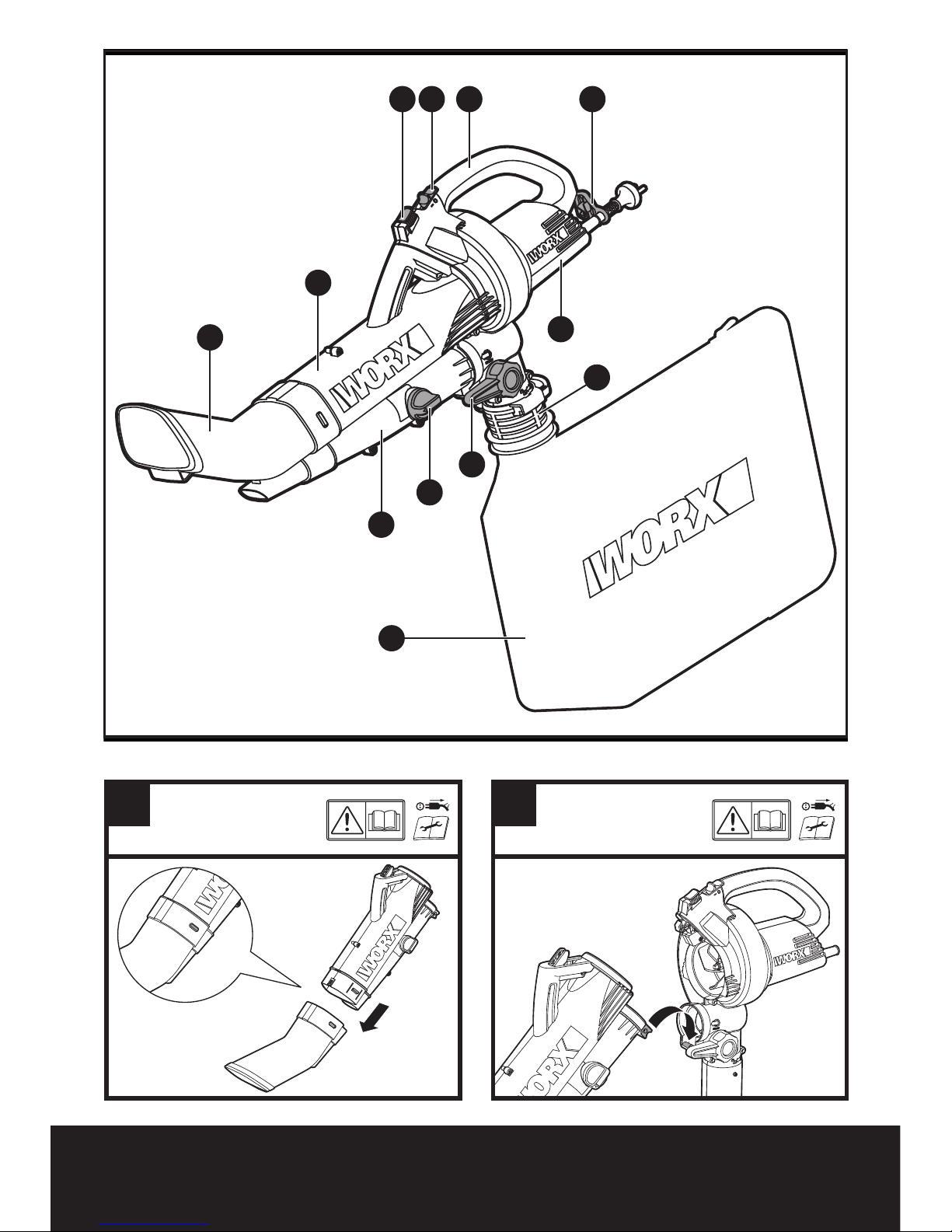 WORX

WORX

WORX

WORX

WORX

WORX