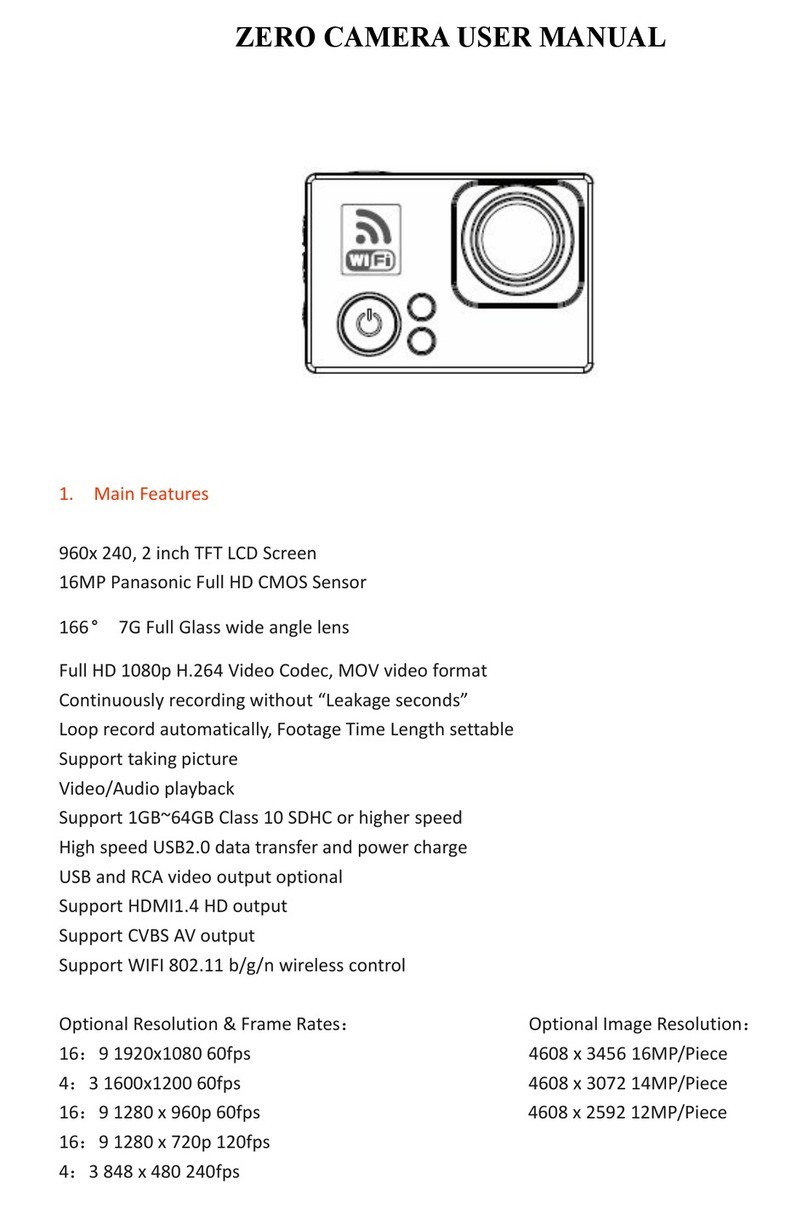 ZERO CAMERA USER MANUAL

WiFi

1. Main Features

960x 240, 2 inch TFT LCD Screen
16MP Panasonic Full HD CMOS Sensor

166° 7G Full Glass wide angle lens

Full HD 1080p H.264 Video Codec, MOV video format
Continuously recording without “Leakage seconds”
Loop record automatically, Footage Time Length settable
Support taking picture
Video/Audio playback
Support 1GB~64GB Class 10 SDHC or higher speed
High speed USB2.0 data transfer and power charge
USB and RCA video output optional
Support HDMI1.4 HD output
Support CVBS AV output
Support WIFI 802.11 b/g/n wireless control

Optional Resolution & Frame Rates：
16：9 1920x1080 60fps
4：3 1600x1200 60fps
16：9 1280 x 960p 60fps
16：9 1280 x 720p 120fps
4：3 848 x 480 240fps

Optional Image Resolution：
4608 x 3456 16MP/Piece
4608 x 3072 14MP/Piece
4608 x 2592 12MP/Piece