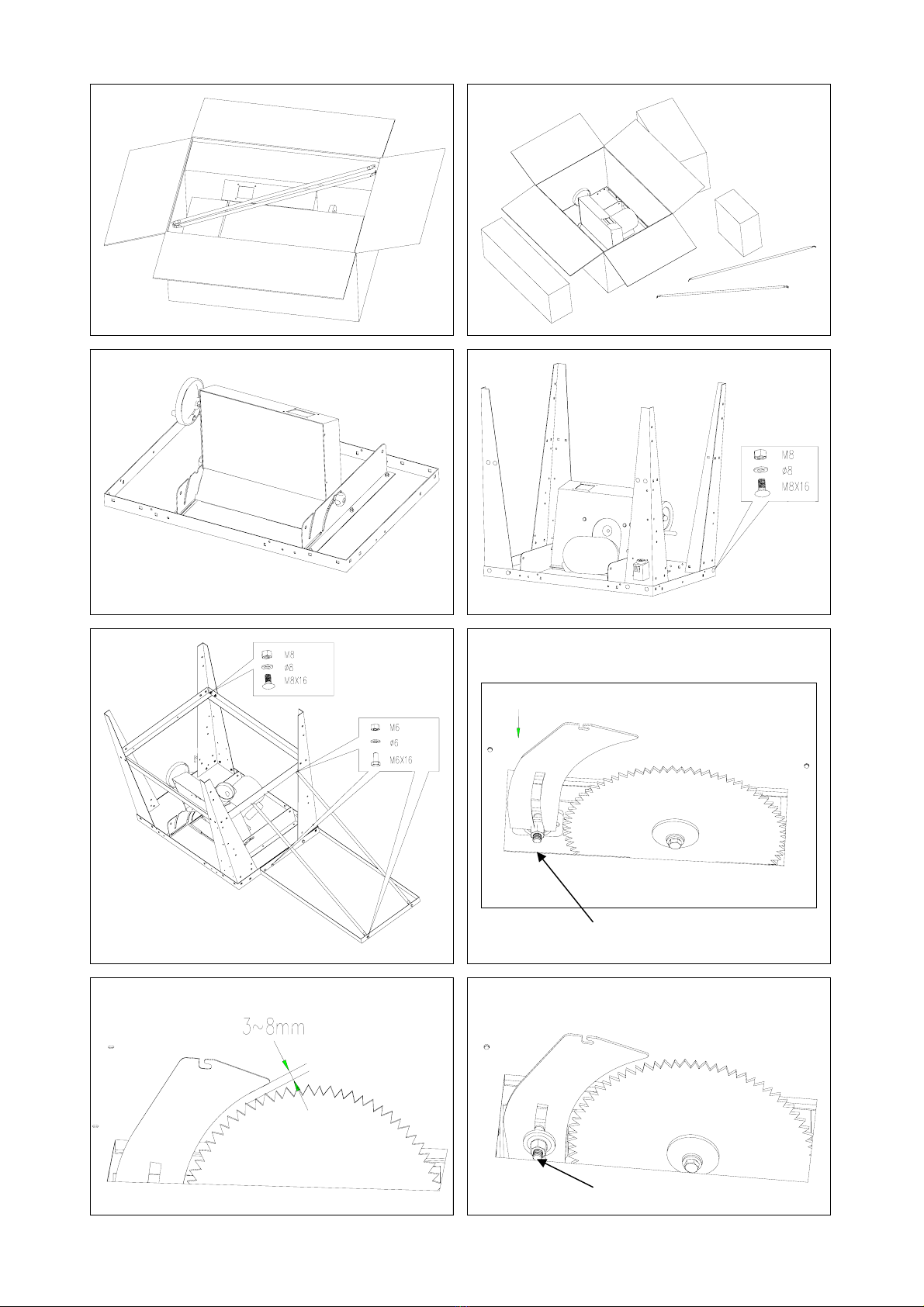 M8
ø8
M8X16

M8
ø8
M8X16

M6
ø6
M6X16

3~8mm