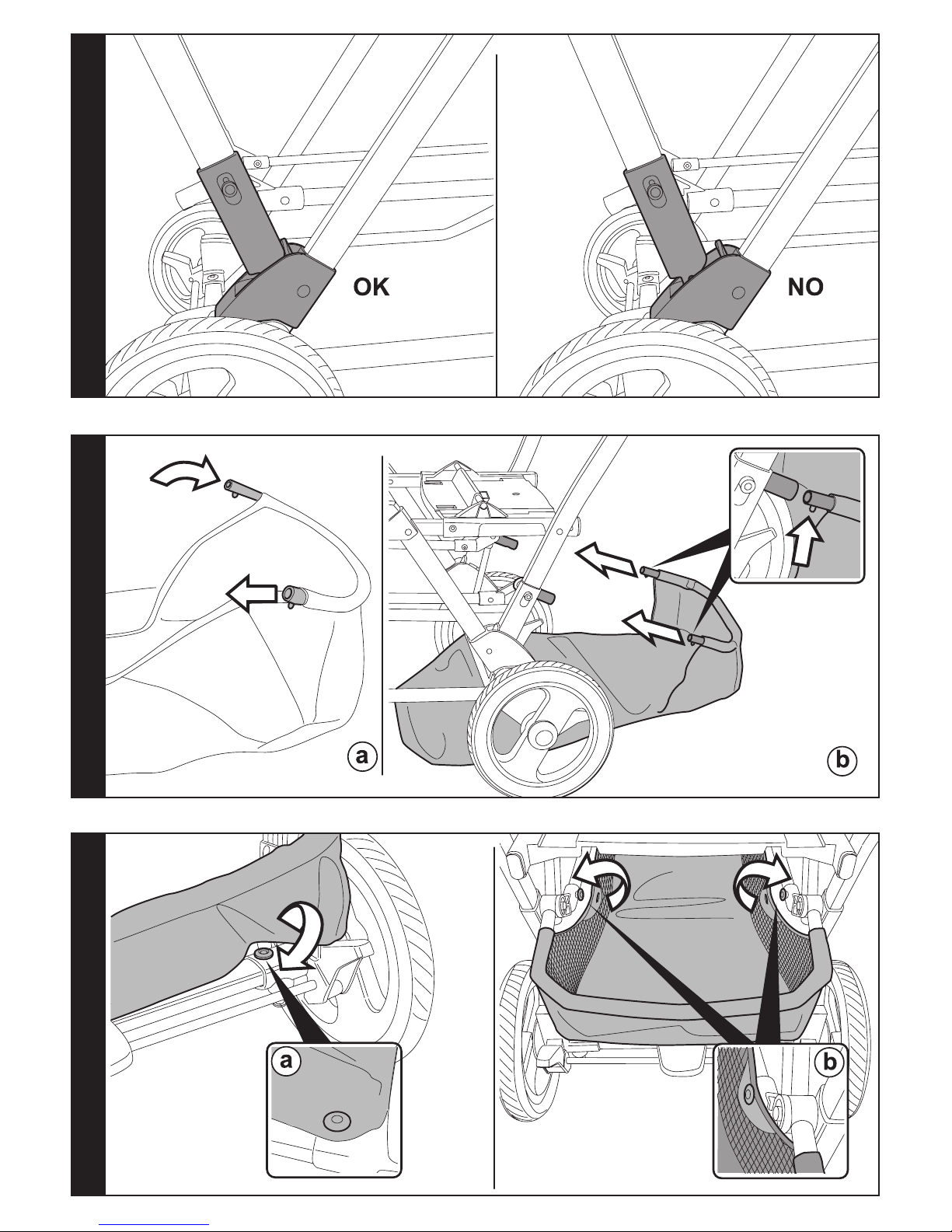 OK

NO

a

b

a

b