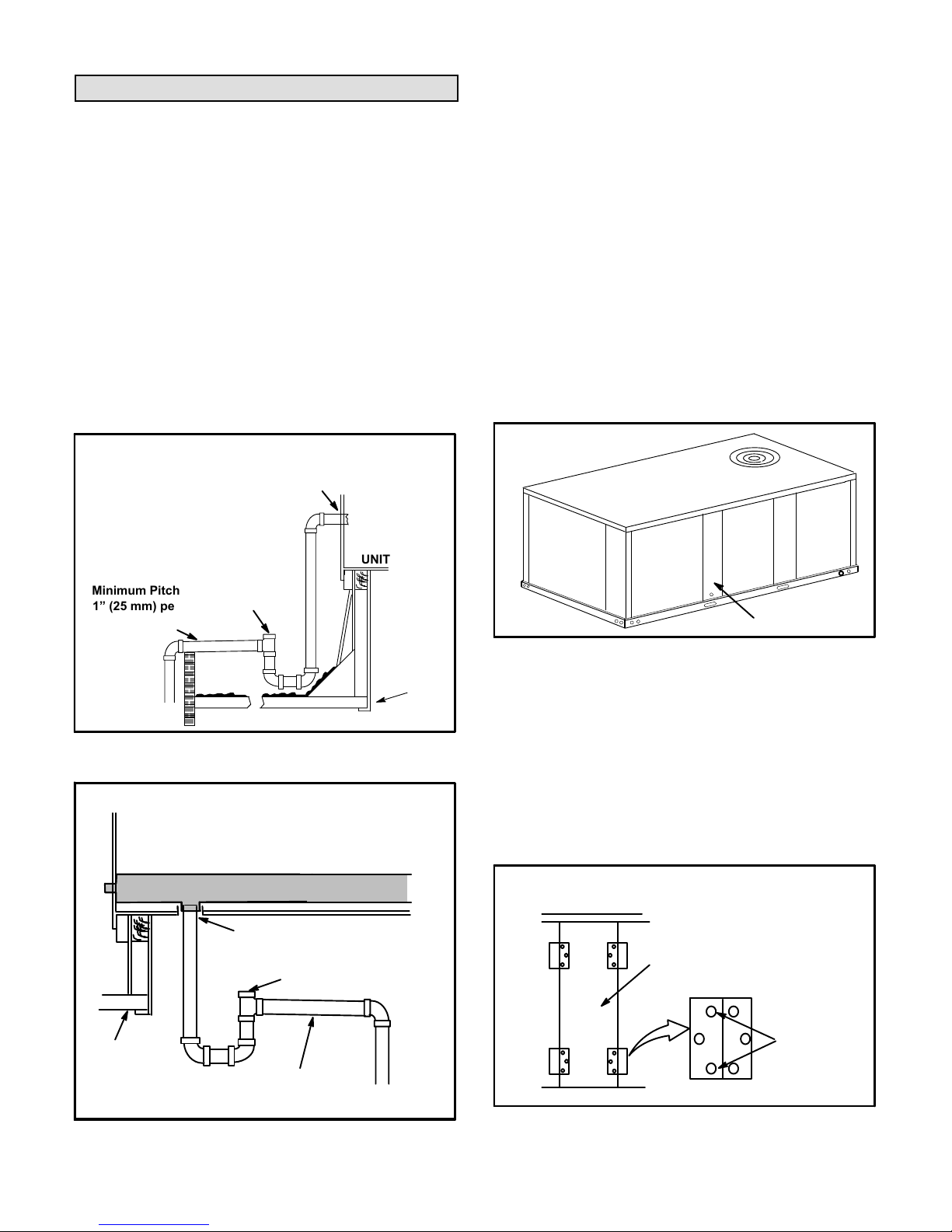 UNIT

Minimum Pitch
1” (25 mm) pe