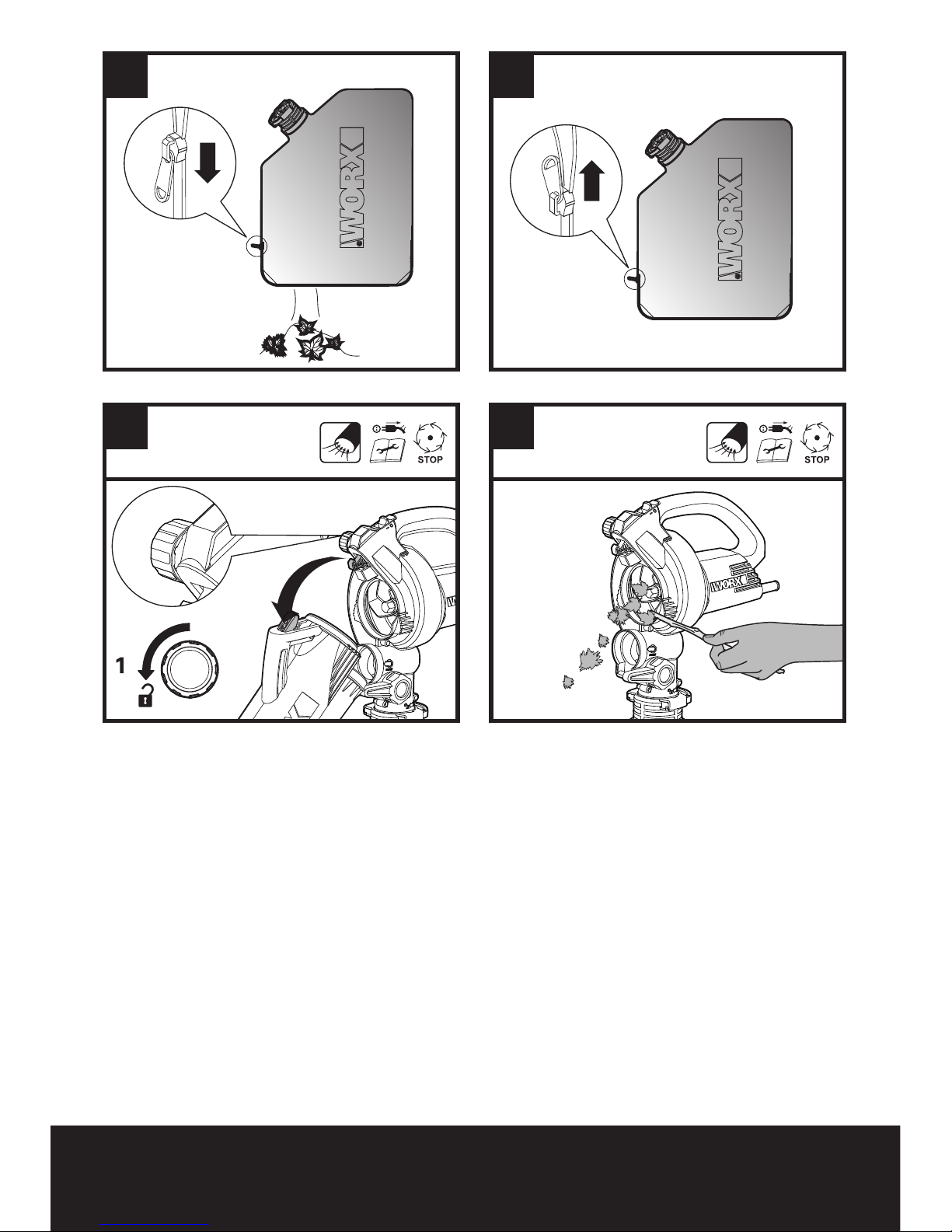 WORX

WORX

STOP

1

STOP

WORX