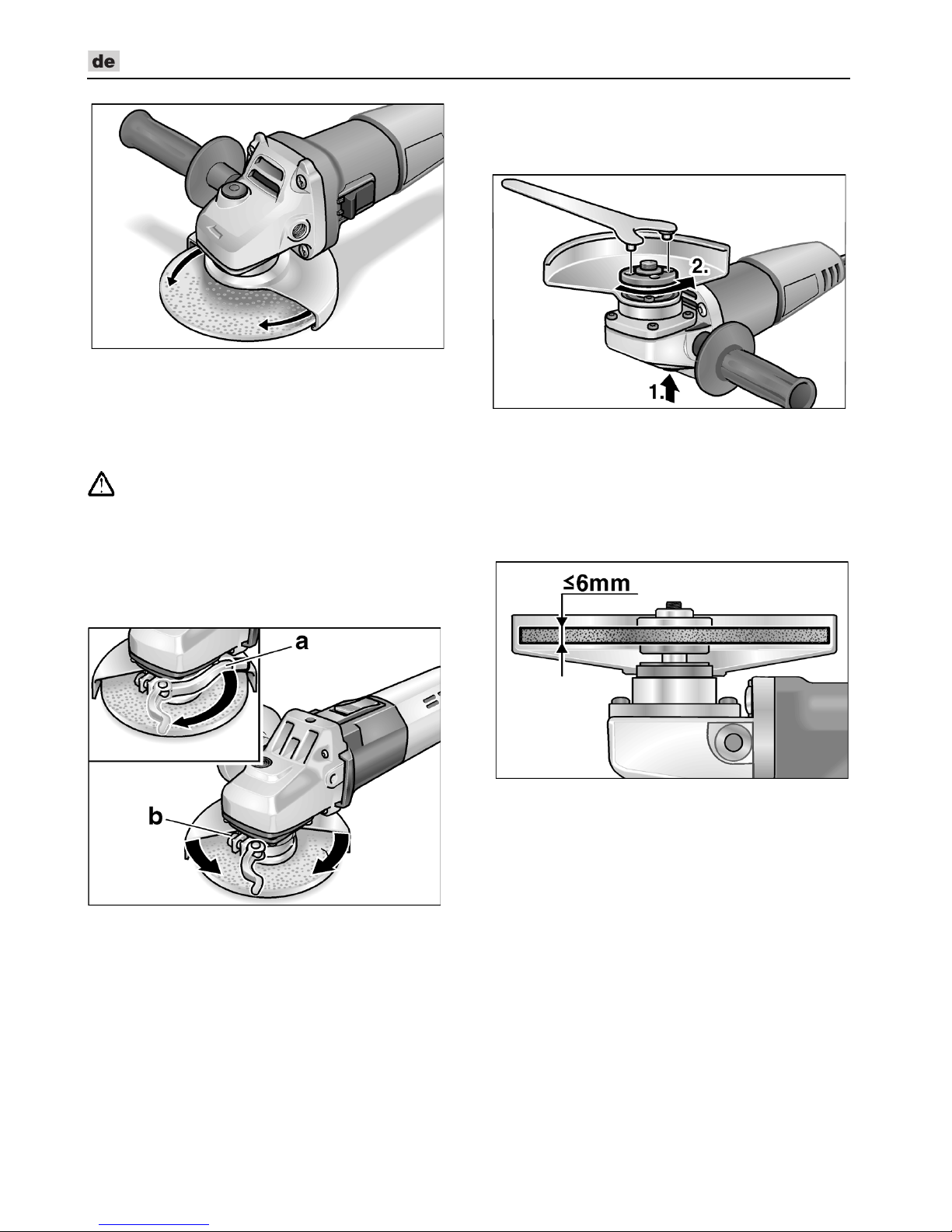 de

a

b

2.

1.

≤6mm