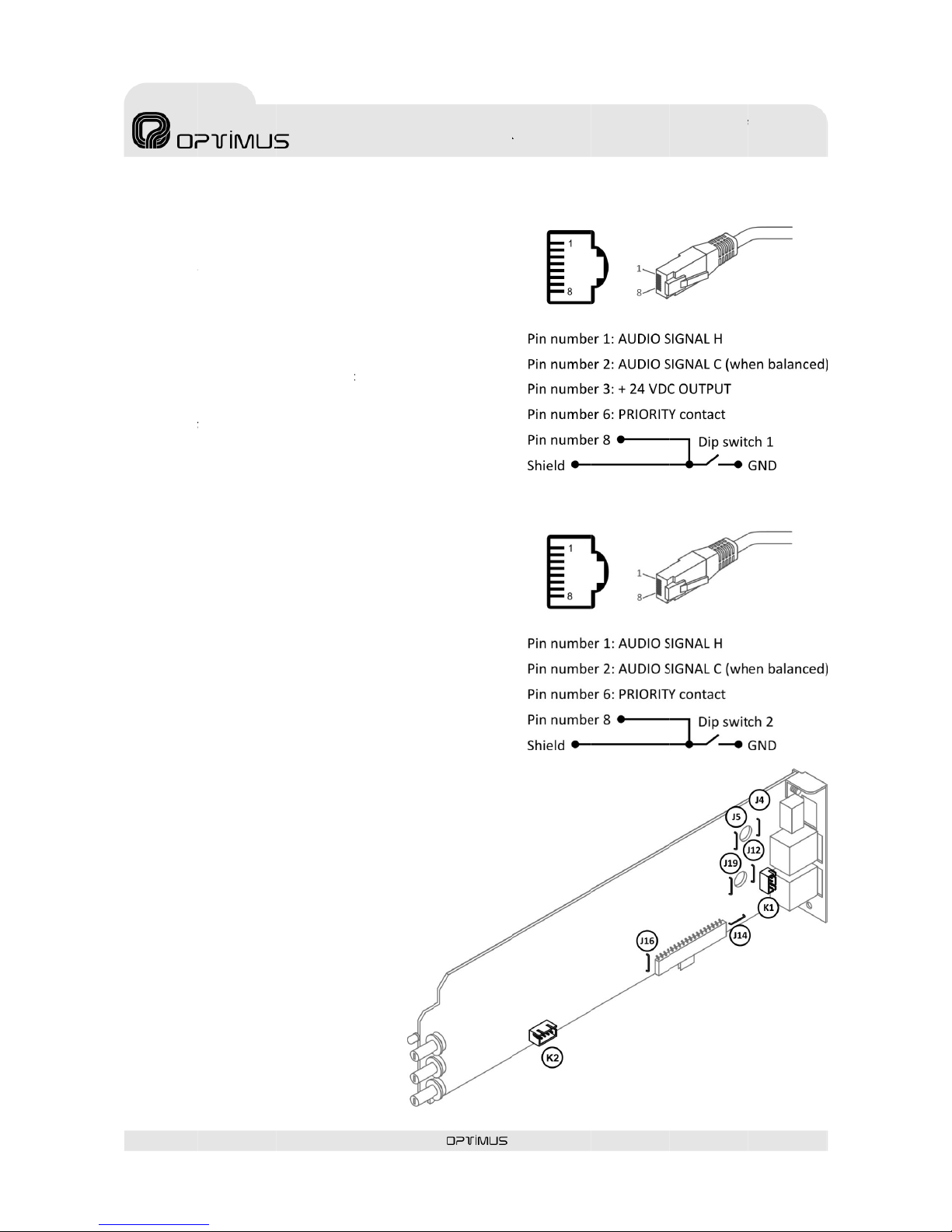 OPTIMUS

1
8
1
8

Pin number 1: AUDIO SIGNAL H
Pin number 2: AUDIO SIGNAL C (when balanced)
Pin number 3: + 24 VDC OUTPUT
Pin number 6: PRIORITY contact
Pin number 8
Dip switch 1
Shield
GND

1
8
1
8

Pin number 1: AUDIO SIGNAL H
Pin number 2: AUDIO SIGNAL C (when balanced)
Pin number 6: PRIORITY contact
Pin number 8
Dip switch 2
Shield
GND

J4
J5
J12
J19
K1
J14
J16
K2

OPTIMUS