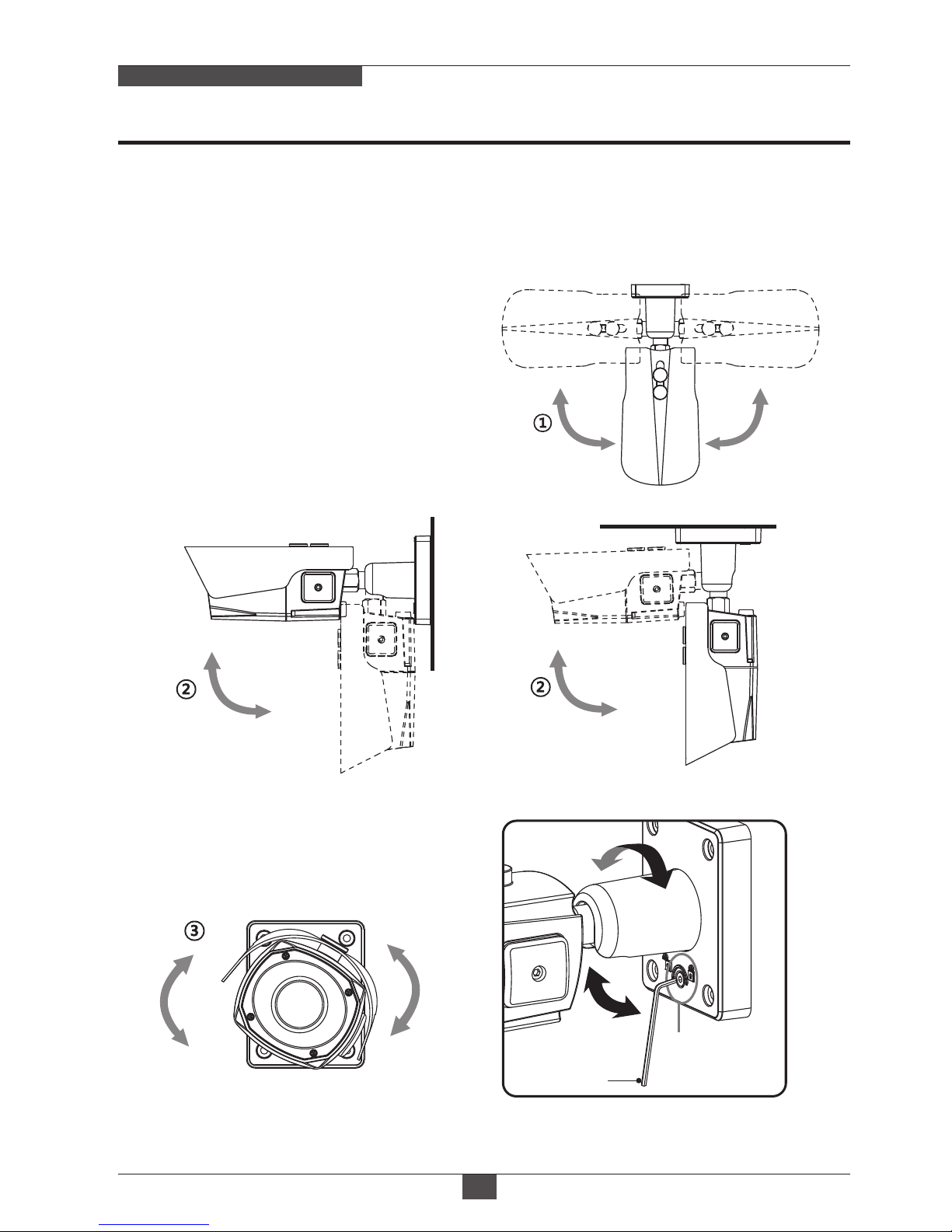 ①

②

②

③